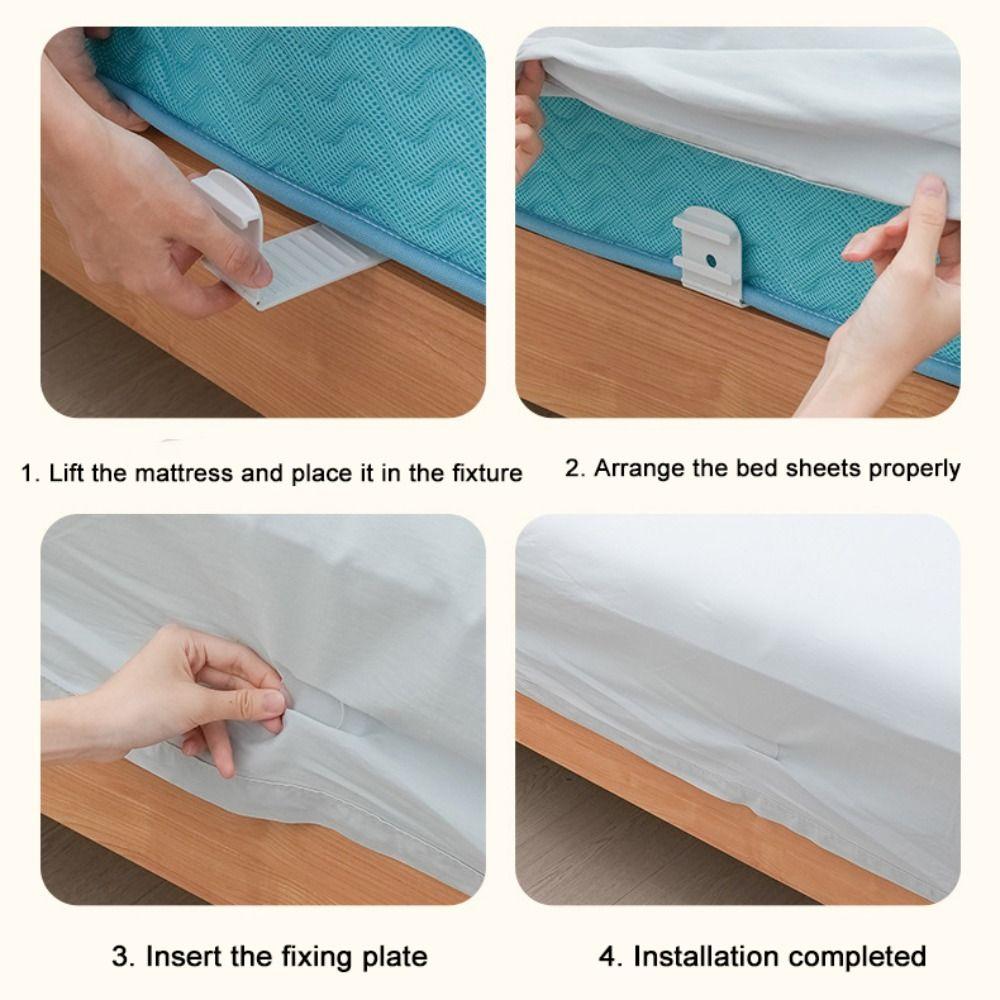 1. Lift the mattress and place it in the fixture

2. Arrange the bed sheets properly

3. Insert the fixing plate

4. Installation completed