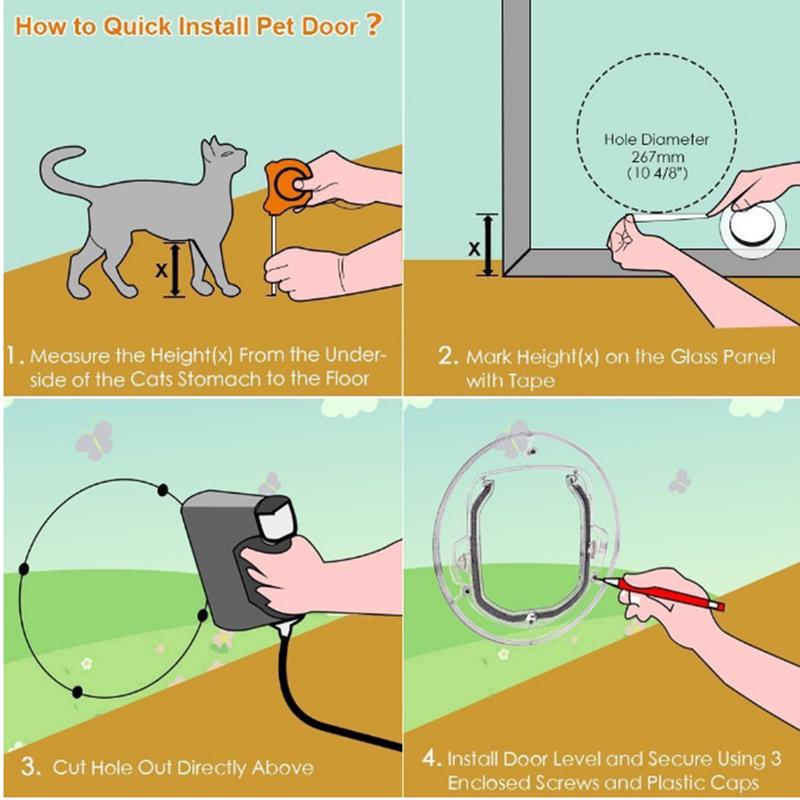 How to Quick Install Pet Door ?

X

1. Measure the Height(x) From the Underside of the Cats Stomach to the Floor

Hole Diameter 267mm (10 4/8")

X

2. Mark Height(x) on the Glass Panel with Tape

3. Cut Hole Out Directly Above

4. Install Door Level and Secure Using 3 Enclosed Screws and Plastic Caps