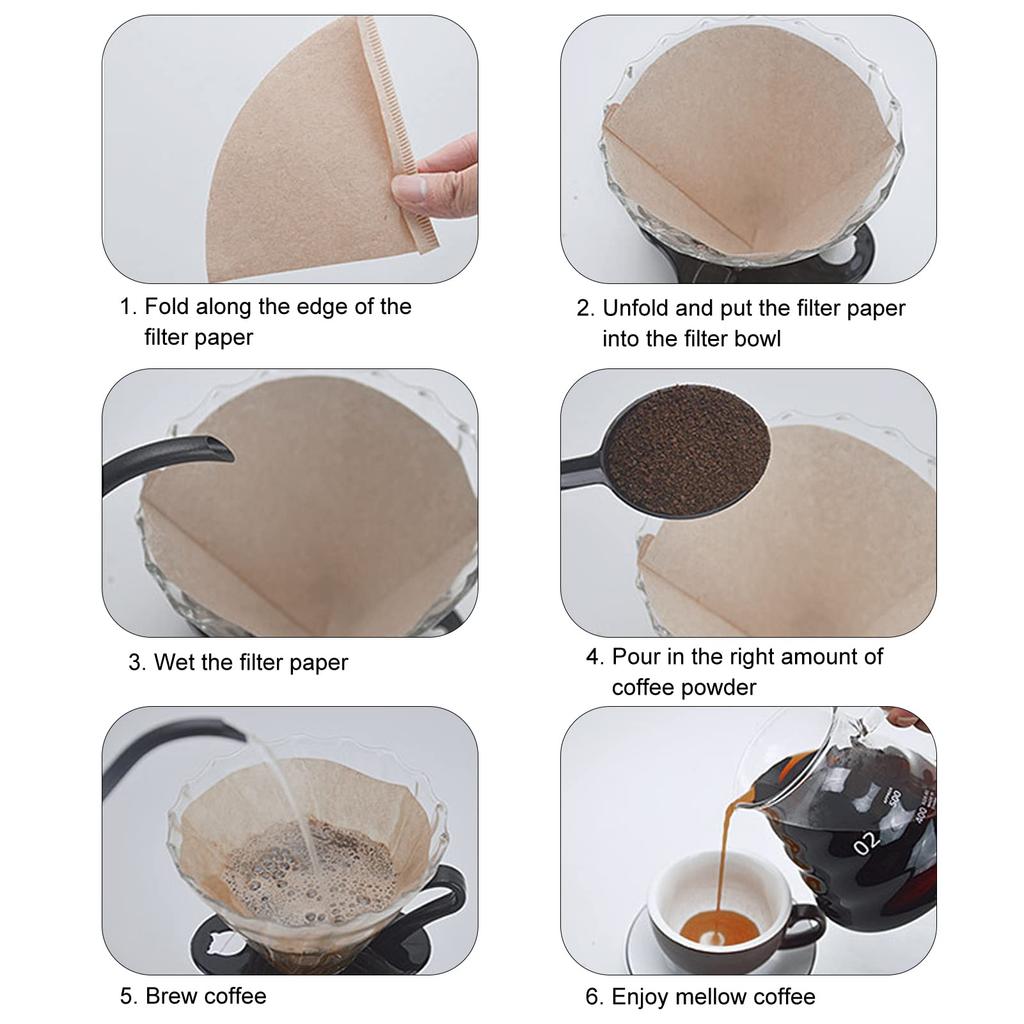 1. Fold along the edge of the filter paper

2. Unfold and put the filter paper into the filter bowl

3. Wet the filter paper

4. Pour in the right amount of coffee powder

5. Brew coffee

6. Enjoy mellow coffee

500
400
02