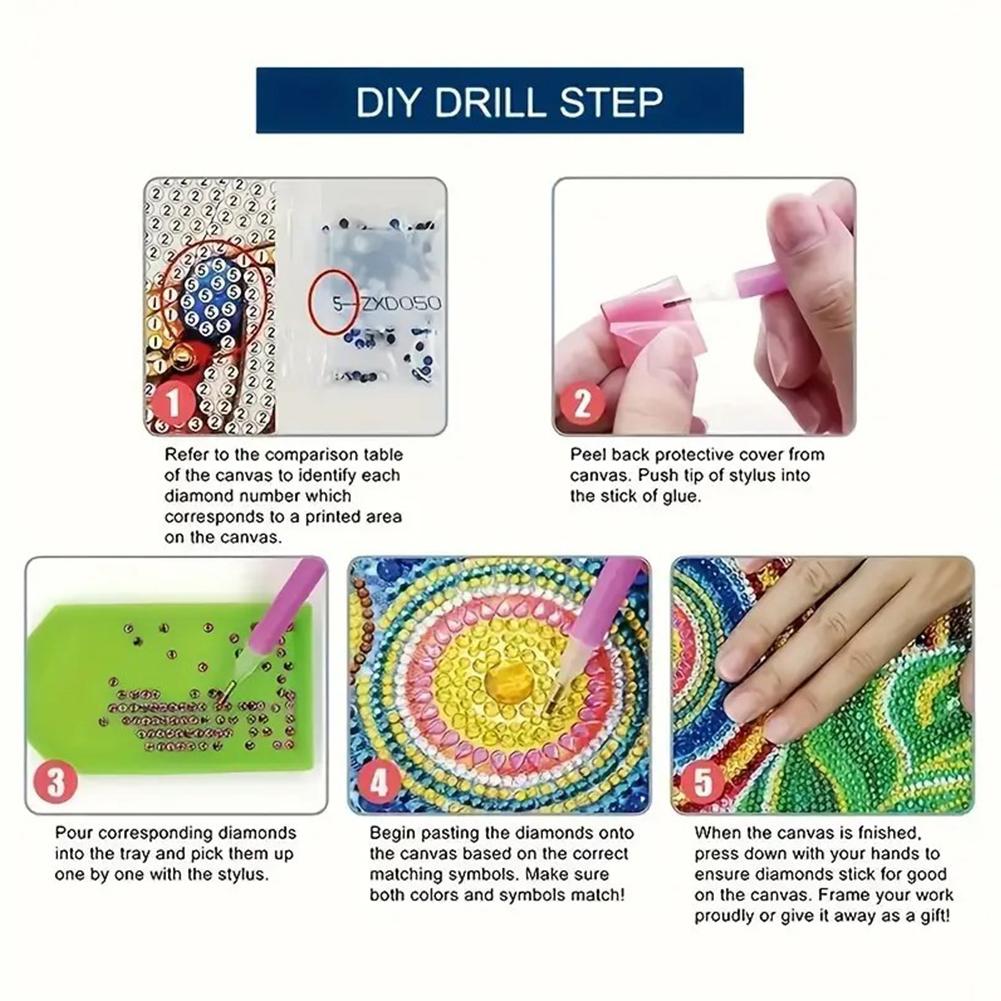 DIY DRILL STEP

5-ZXD050

1
Refer to the comparison table of the canvas to identify each diamond number which corresponds to a printed area on the canvas.

2
Peel back protective cover from canvas. Push tip of stylus into the stick of glue.

3
Pour corresponding diamonds into the tray and pick them up one by one with the stylus.

4
Begin pasting the diamonds onto the canvas based on the correct matching symbols. Make sure both colors and symbols match!

5
When the canvas is fnished, press down with your hands to ensure diamonds stick for good on the canvas. Frame your work proudly or give it away as a gift!