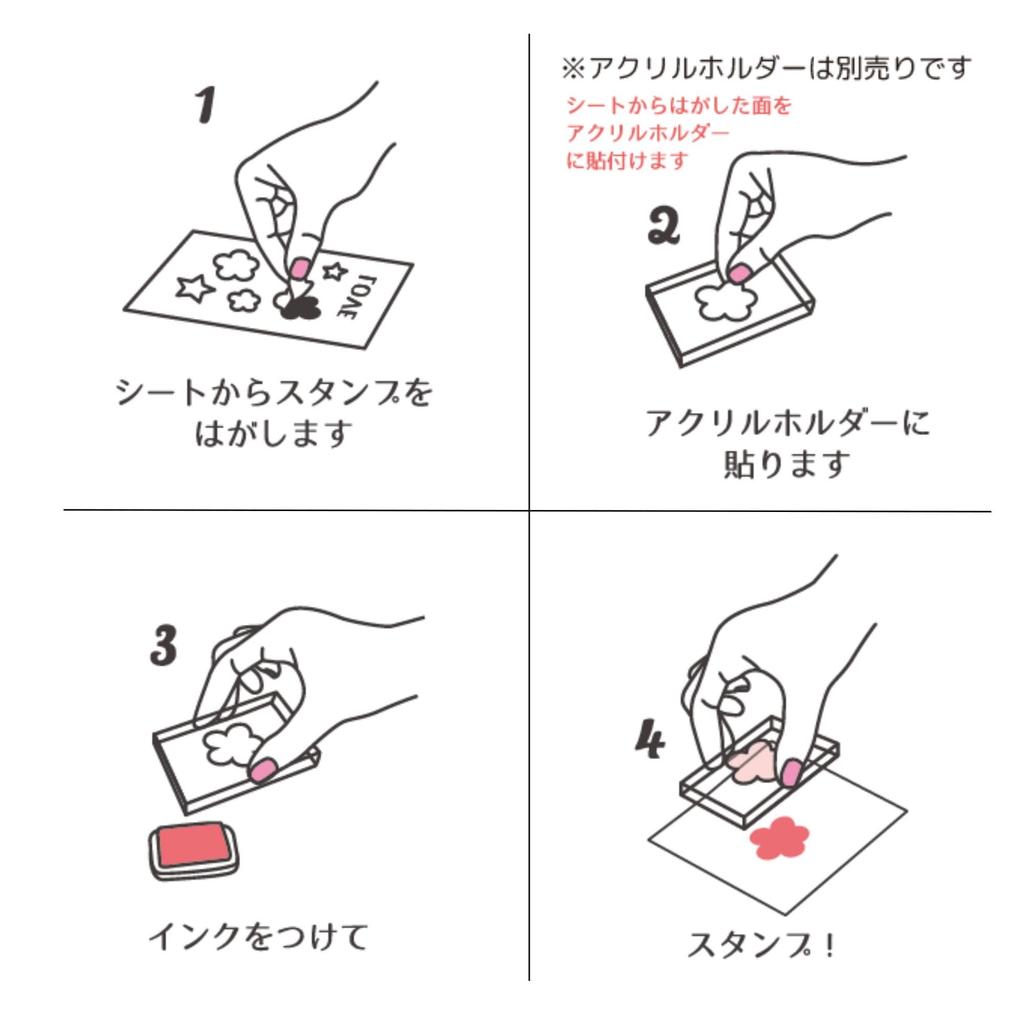 1

TONE

シートからスタンプを
はがします

※アクリルホルダーは別売りです

シートからはがした面を
アクリルホルダー
に貼付けます

2

アクリルホルダーに
貼ります

3

インクをつけて

4

スタンプ！