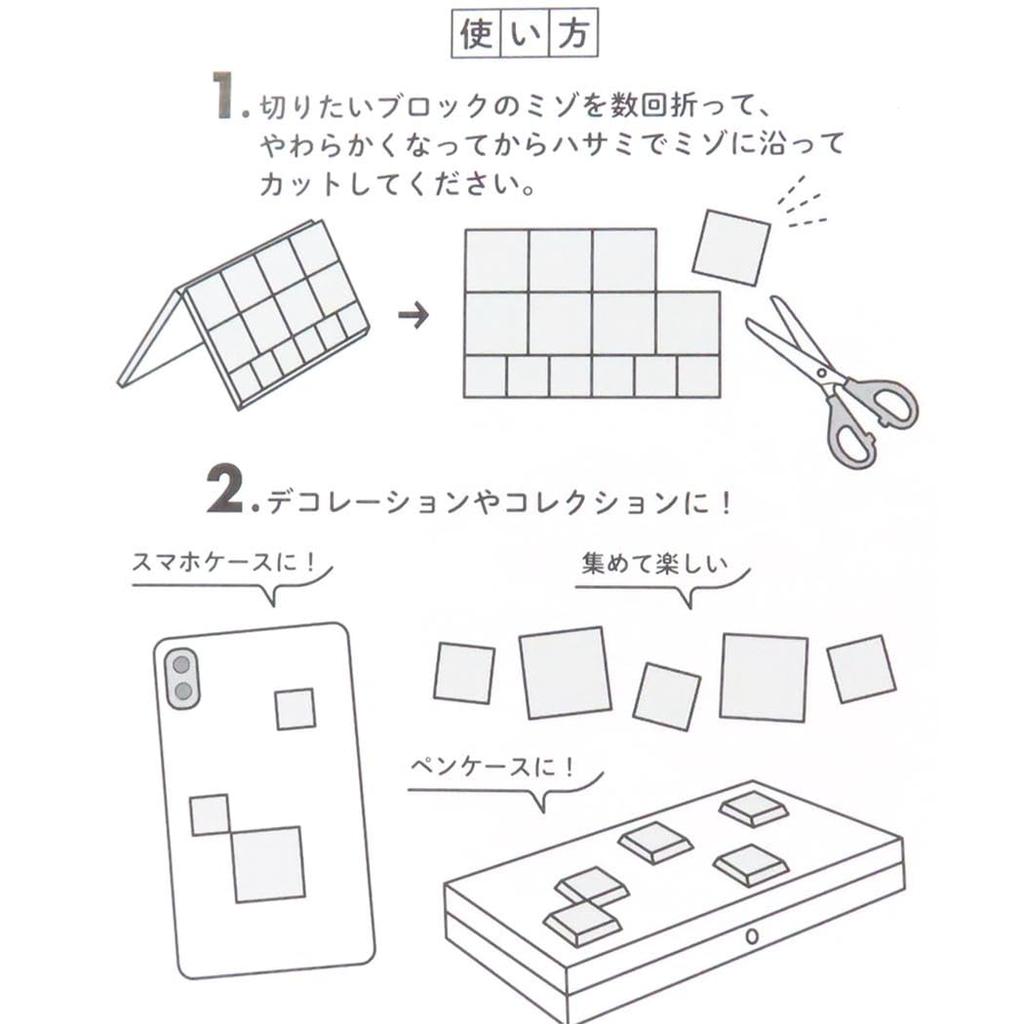 使い方

1. 切りたいブロックのミゾを数回折って、やわらかくなってからハサミでミゾに沿ってカットしてください。

2. デコレーションやコレクションに！

スマホケースに！

集めて楽しい

ペンケースに！