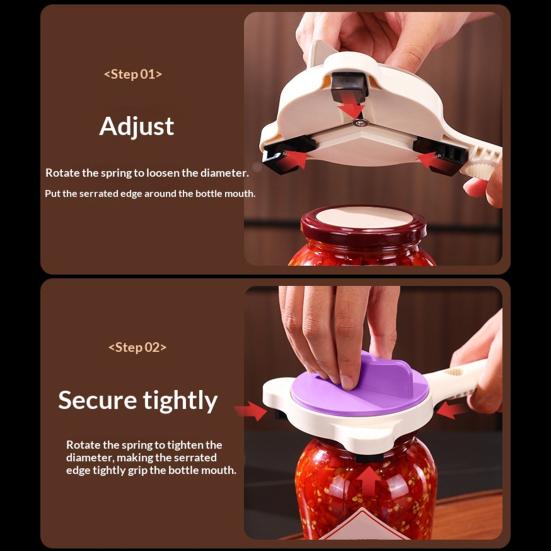 <Step 01>

Adjust

Rotate the spring to loosen the diameter.

Put the serrated edge around the bottle mouth.

<Step 02>

Secure tightly

Rotate the spring to tighten the diameter, making the serrated edge tightly grip the bottle mouth.