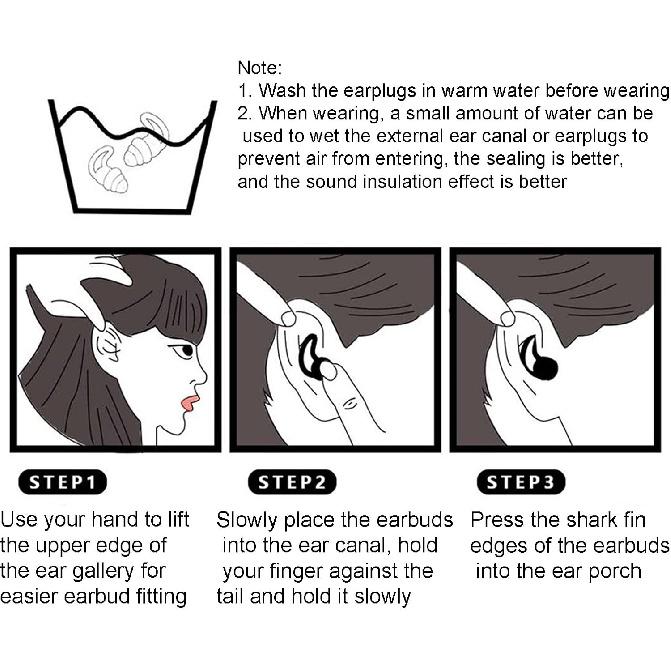 Note:
1. Wash the earplugs in warm water before wearing
2. When wearing, a small amount of water can be used to wet the external ear canal or earplugs to prevent air from entering, the sealing is better, and the sound insulation effect is better

STEP1

Use your hand to lift the upper edge of the ear gallery for easier earbud fitting

STEP2

Slowly place the earbuds into the ear canal, hold your finger against the tail and hold it slowly

STEP3

Press the shark fin edges of the earbuds into the ear porch