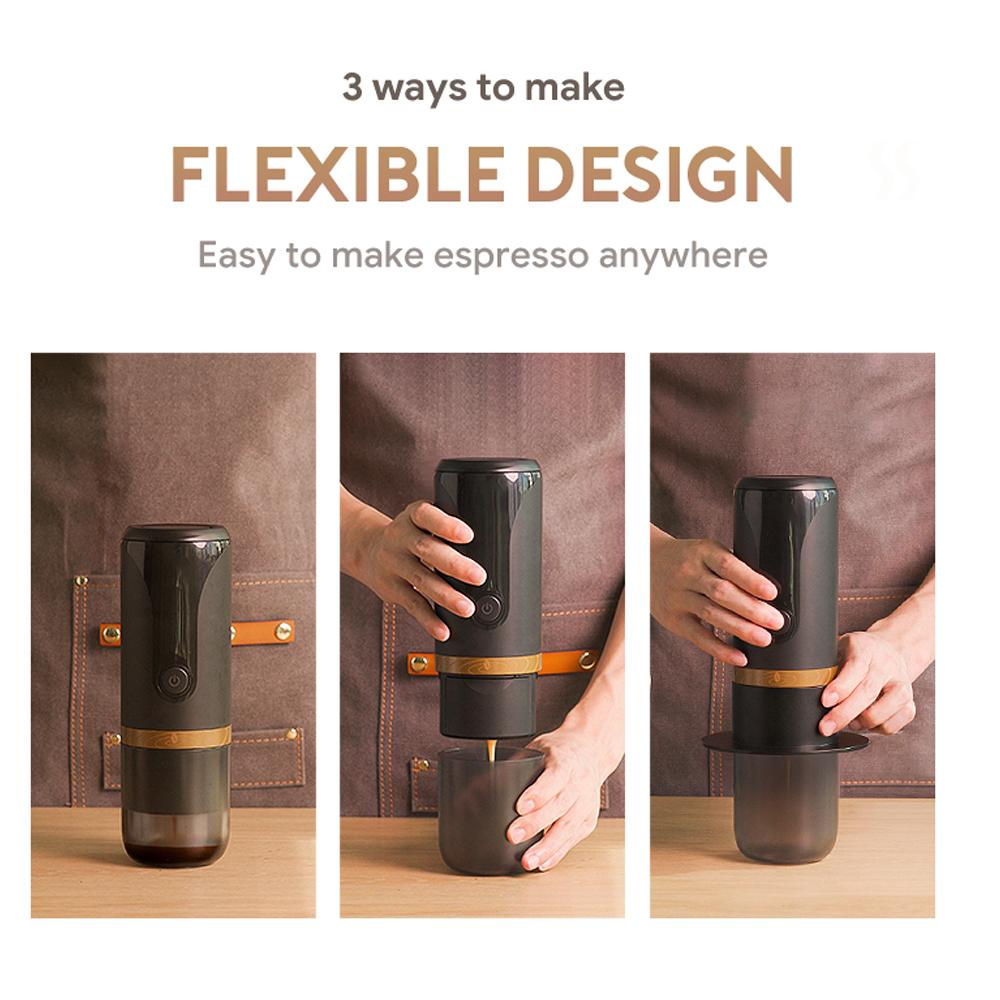 3 ways to make

FLEXIBLE DESIGN

Easy to make espresso anywhere