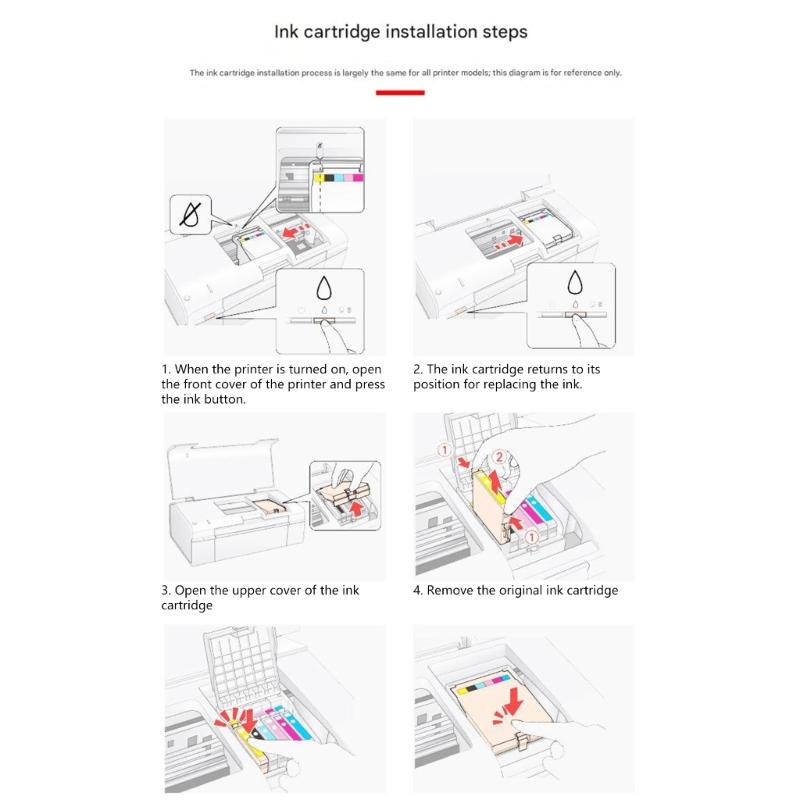 Ink cartridge installation steps

The ink cartridge installation process is largely the same for all printer models; this diagram is for reference only.

1. When the printer is turned on, open the front cover of the printer and press the ink button.

2. The ink cartridge returns to its position for replacing the ink.

3. Open the upper cover of the ink cartridge

① ② ①

4. Remove the original ink cartridge