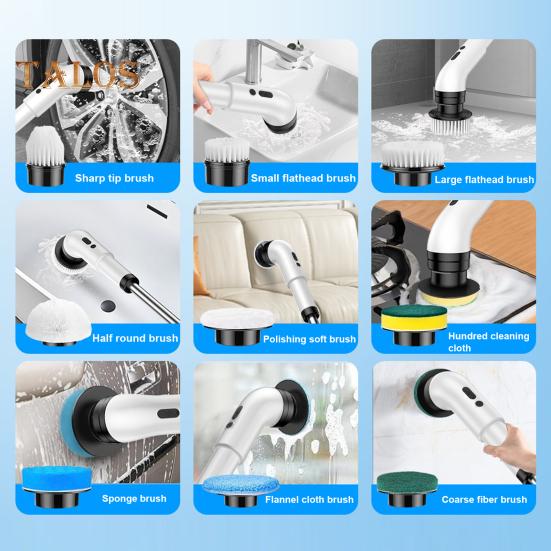 TALOS

Sharp tip brush

Small flathead brush

Large flathead brush

Half round brush

Polishing soft brush

Hundred cleaning cloth

Sponge brush

Flannel cloth brush

Coarse fiber brush