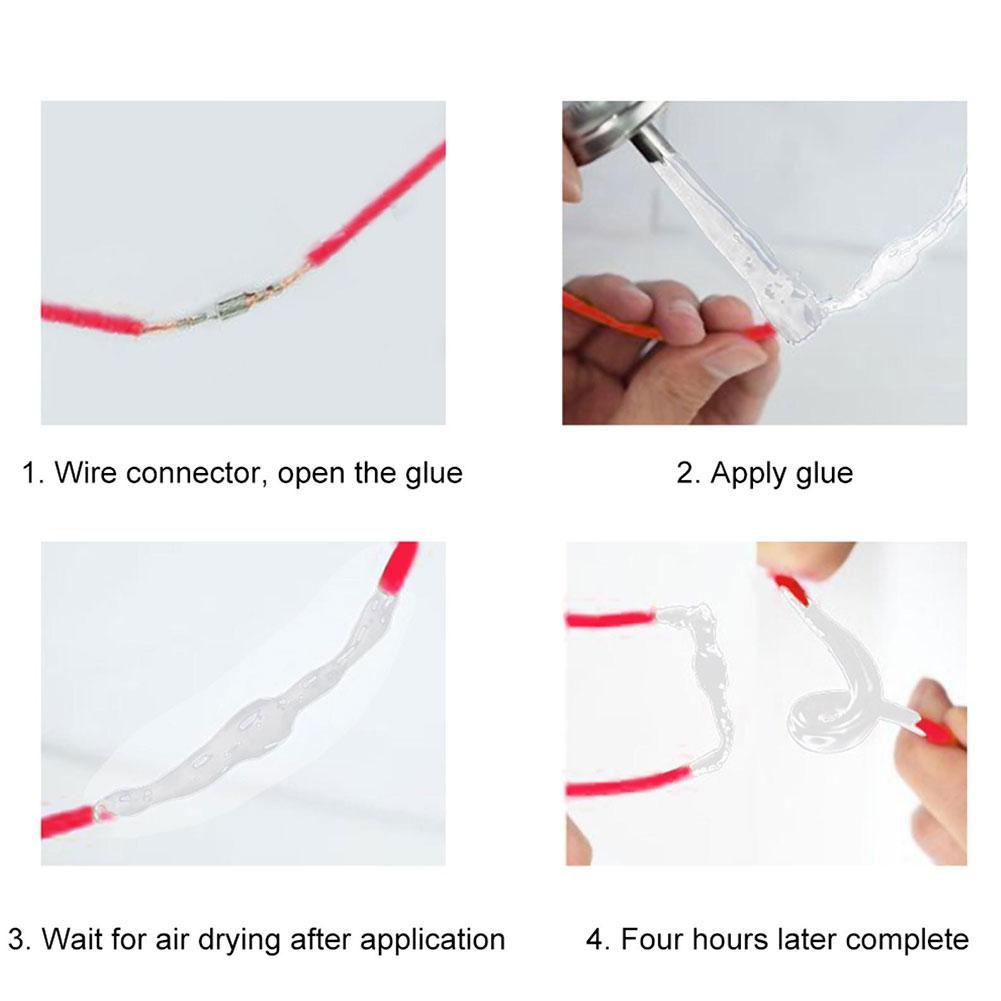 1. Wire connector, open the glue

2. Apply glue

3. Wait for air drying after application

4. Four hours later complete