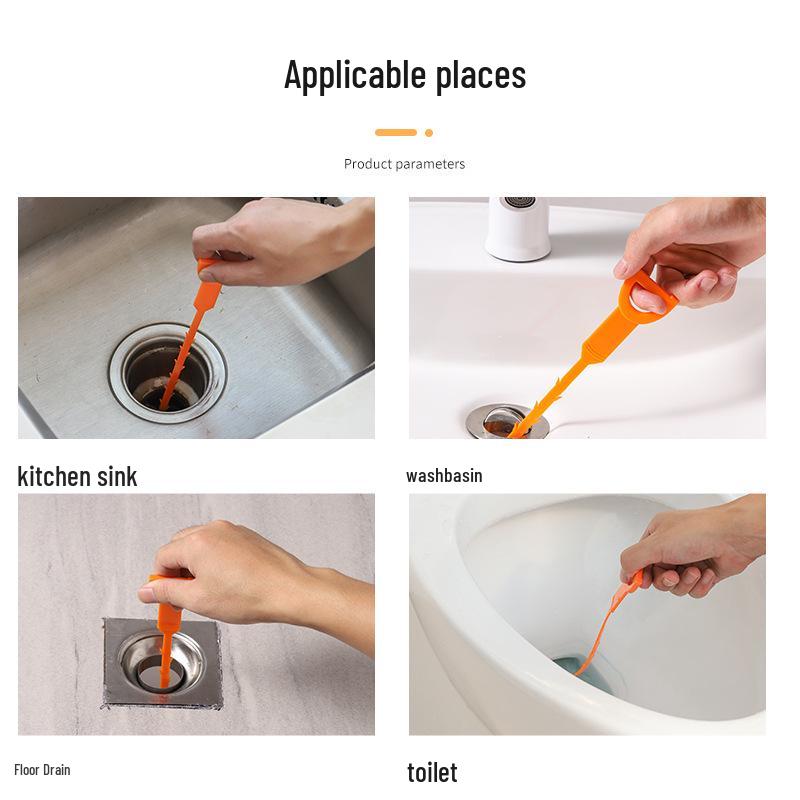 Applicable places

Product parameters

kitchen sink

washbasin

Floor Drain

toilet