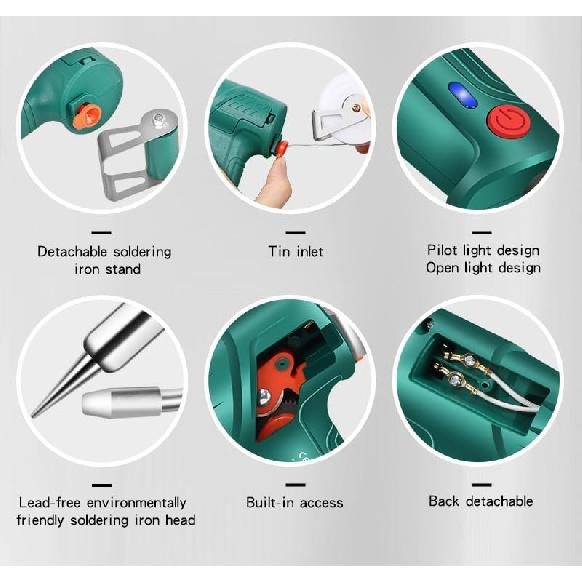 Detachable soldering iron stand

Tin inlet

Pilot light design
Open light design

Lead-free environmentally friendly soldering iron head

Built-in access

Back detachable