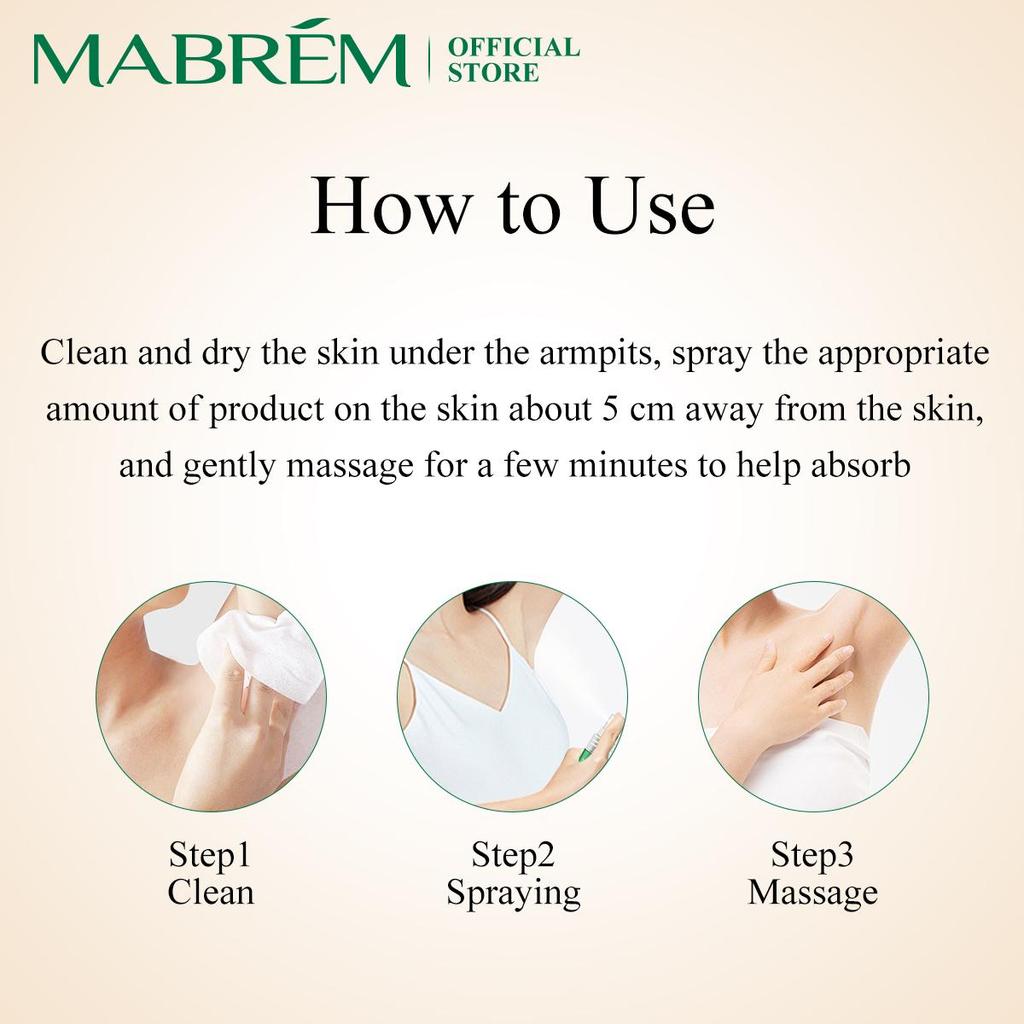 MABRÉM | OFFICIAL STORE

How to Use

Clean and dry the skin under the armpits, spray the appropriate amount of product on the skin about 5 cm away from the skin, and gently massage for a few minutes to help absorb

Step1
Clean

Step2
Spraying

Step3
Massage