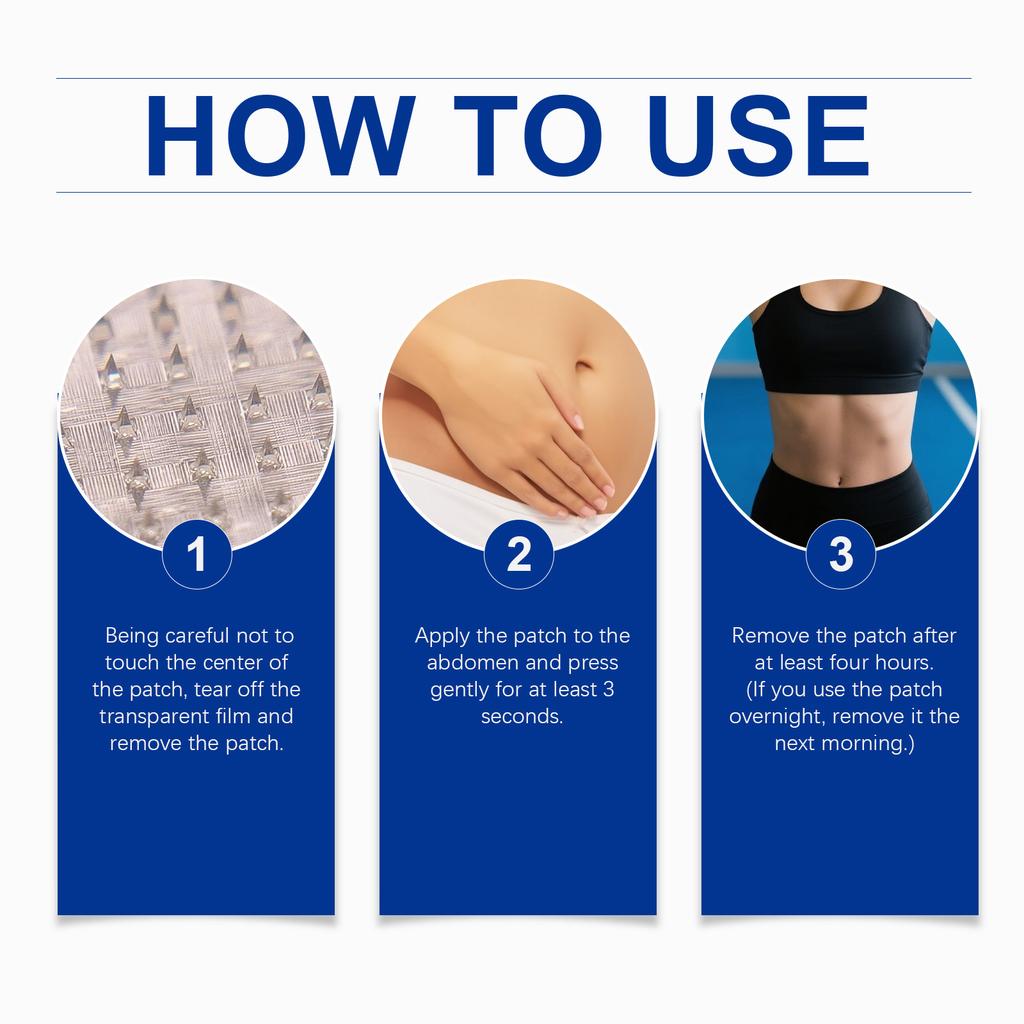 HOW TO USE

1

Being careful not to touch the center of the patch, tear off the transparent film and remove the patch.

2

Apply the patch to the abdomen and press gently for at least 3 seconds.

3

Remove the patch after at least four hours. (If you use the patch overnight, remove it the next morning.)