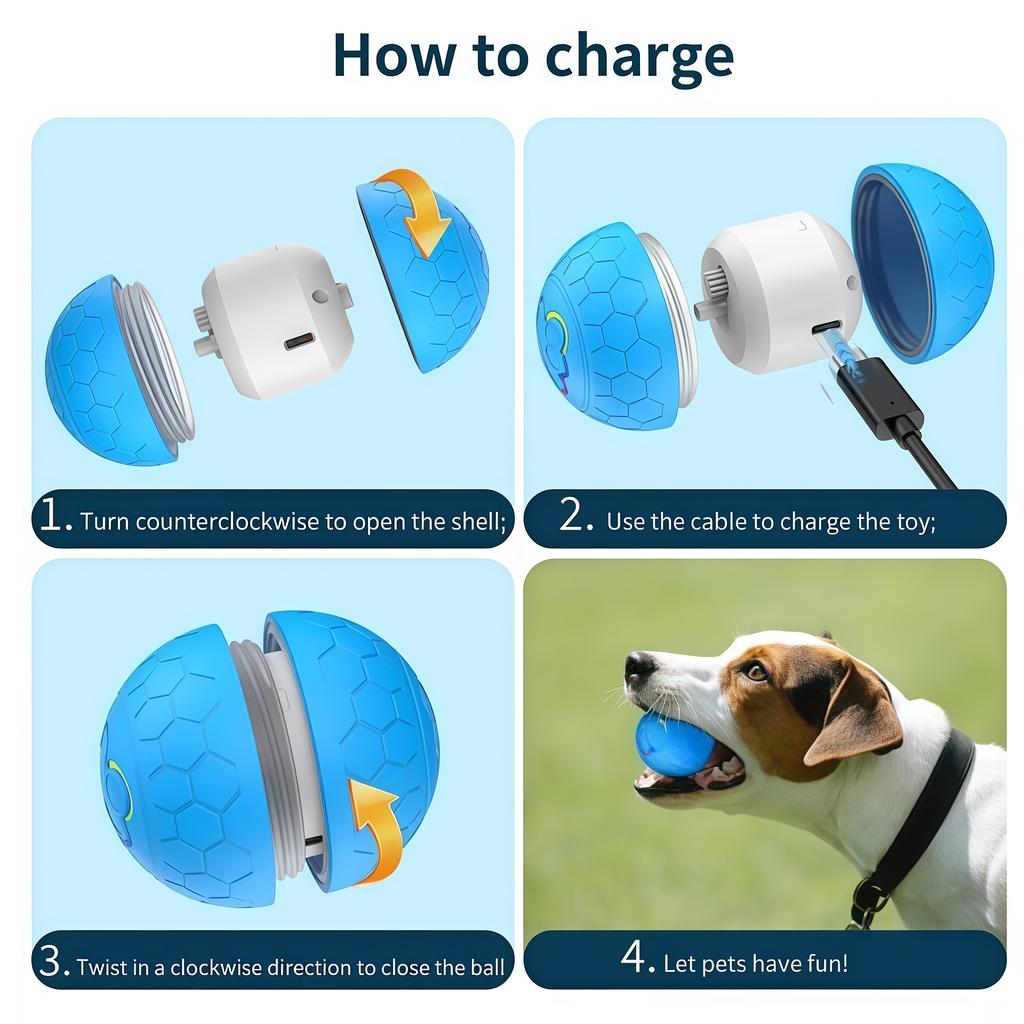 How to charge

1. Turn counterclockwise to open the shell;

2. Use the cable to charge the toy;

3. Twist in a clockwise direction to close the ball

4. Let pets have fun!