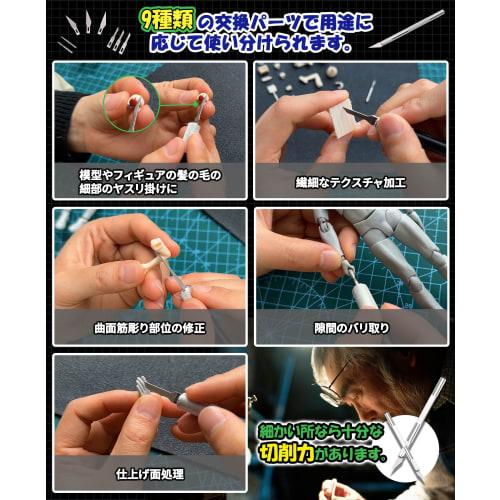 9種類の交換パーツで用途に応じて使い分けられます。

模型やフィギュアの髪の毛の細部のヤスリ掛けに

繊細なテクスチャ加工

曲面筋彫り部位の修正

隙間のバリ取り

仕上げ面処理

細かい所なら十分な切削力があります。