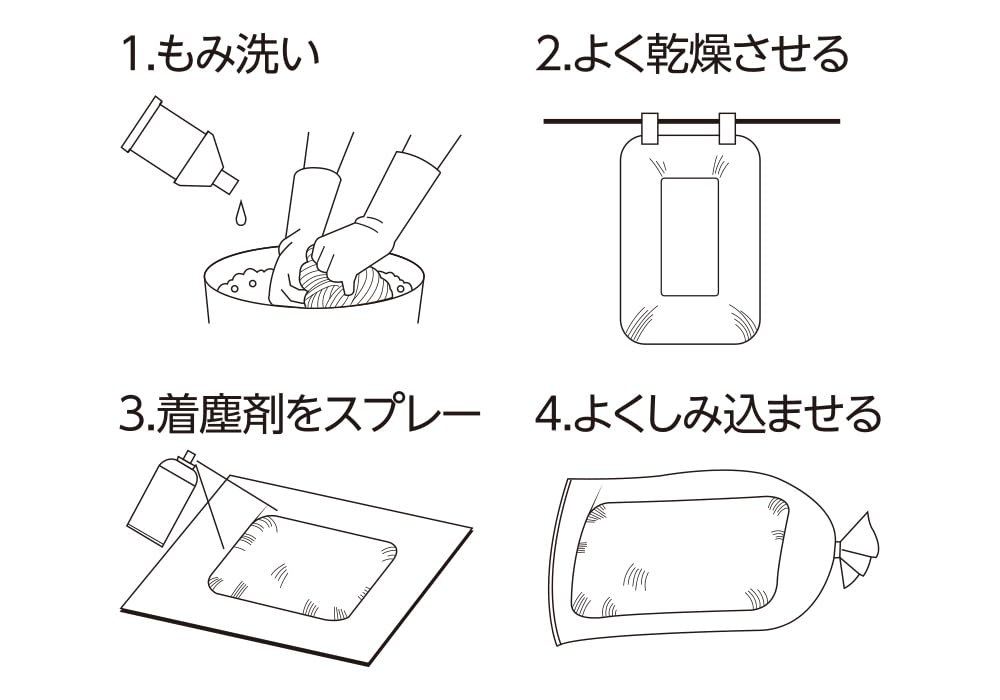 1.もみ洗い

2.よく乾燥させる

3.着塵剤をスプレー

4.よくしみ込ませる