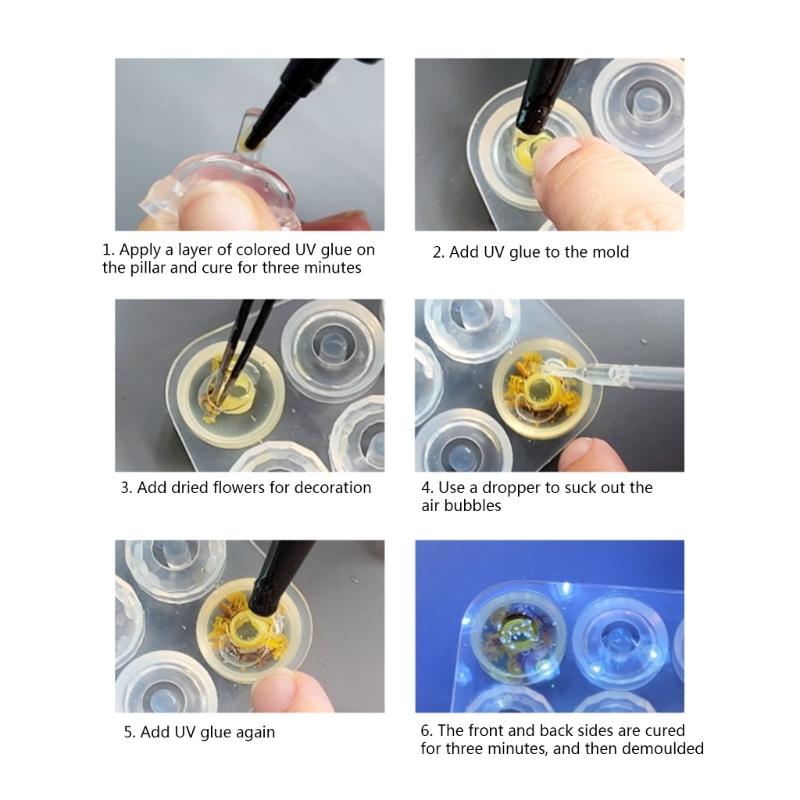 1. Apply a layer of colored UV glue on the pillar and cure for three minutes

2. Add UV glue to the mold

3. Add dried flowers for decoration

4. Use a dropper to suck out the air bubbles

5. Add UV glue again

6. The front and back sides are cured for three minutes, and then demoulded