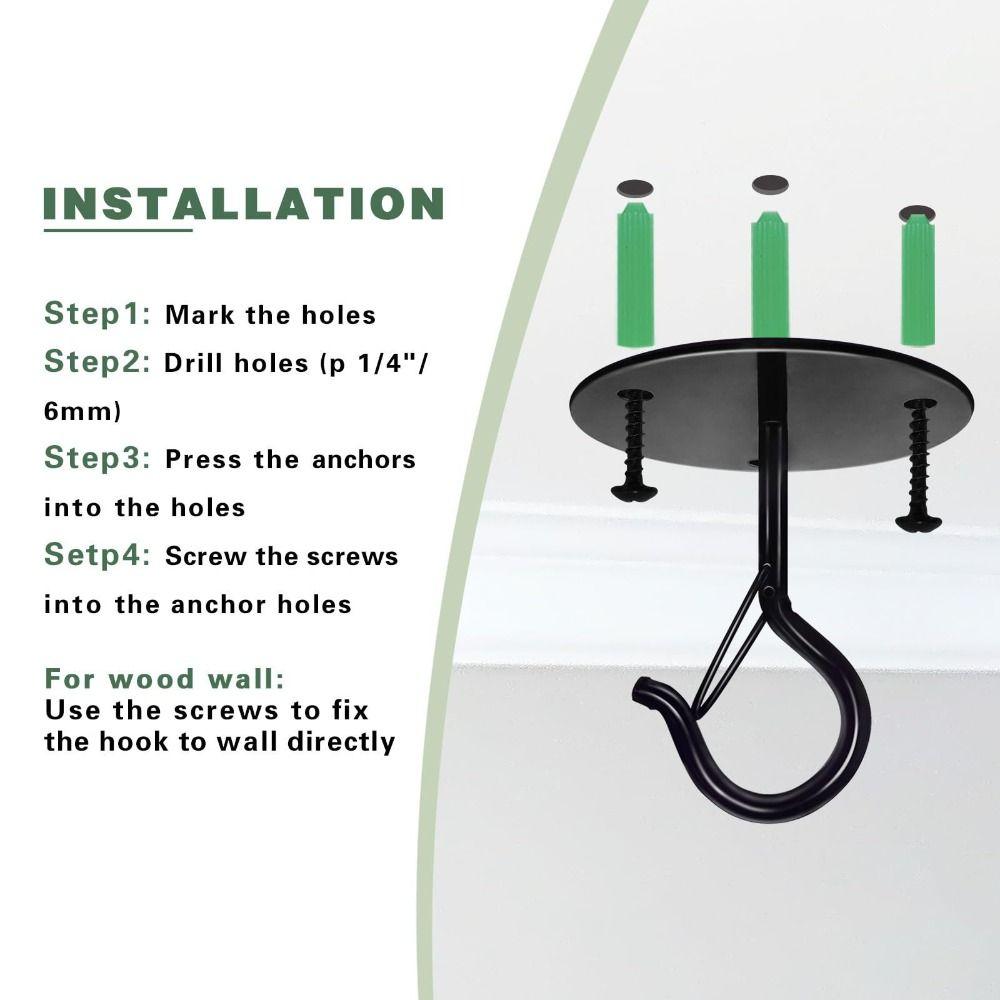 INSTALLATION

Step1: Mark the holes

Step2: Drill holes (p 1/4"/ 6mm)

Step3: Press the anchors into the holes

Setp4: Screw the screws into the anchor holes

For wood wall:
Use the screws to fix the hook to wall directly