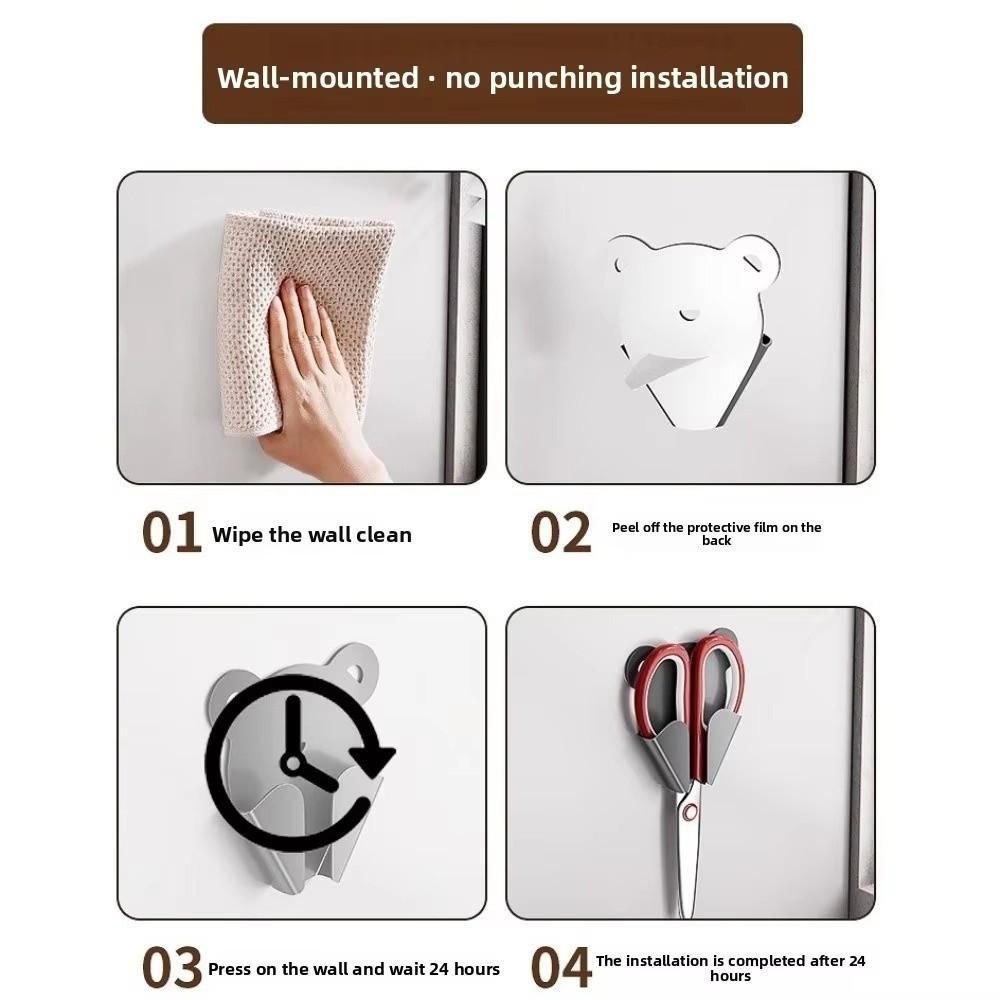 Wall-mounted · no punching installation

01 Wipe the wall clean

02 Peel off the protective film on the back

03 Press on the wall and wait 24 hours

04 The installation is completed after 24 hours