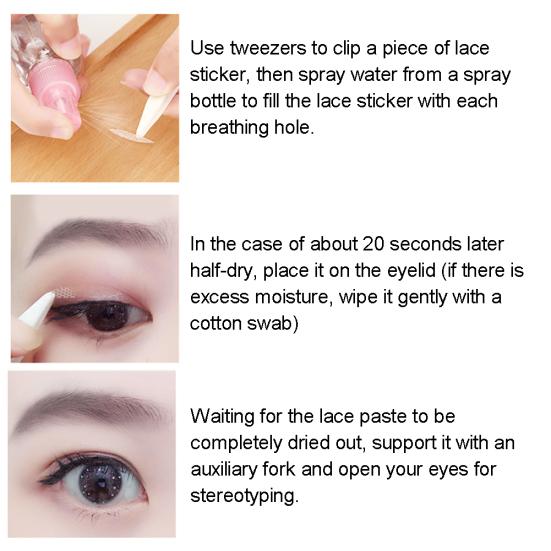 Use tweezers to clip a piece of lace sticker, then spray water from a spray bottle to fill the lace sticker with each breathing hole.

In the case of about 20 seconds later half-dry, place it on the eyelid (if there is excess moisture, wipe it gently with a cotton swab)

Waiting for the lace paste to be completely dried out, support it with an auxiliary fork and open your eyes for stereotyping.