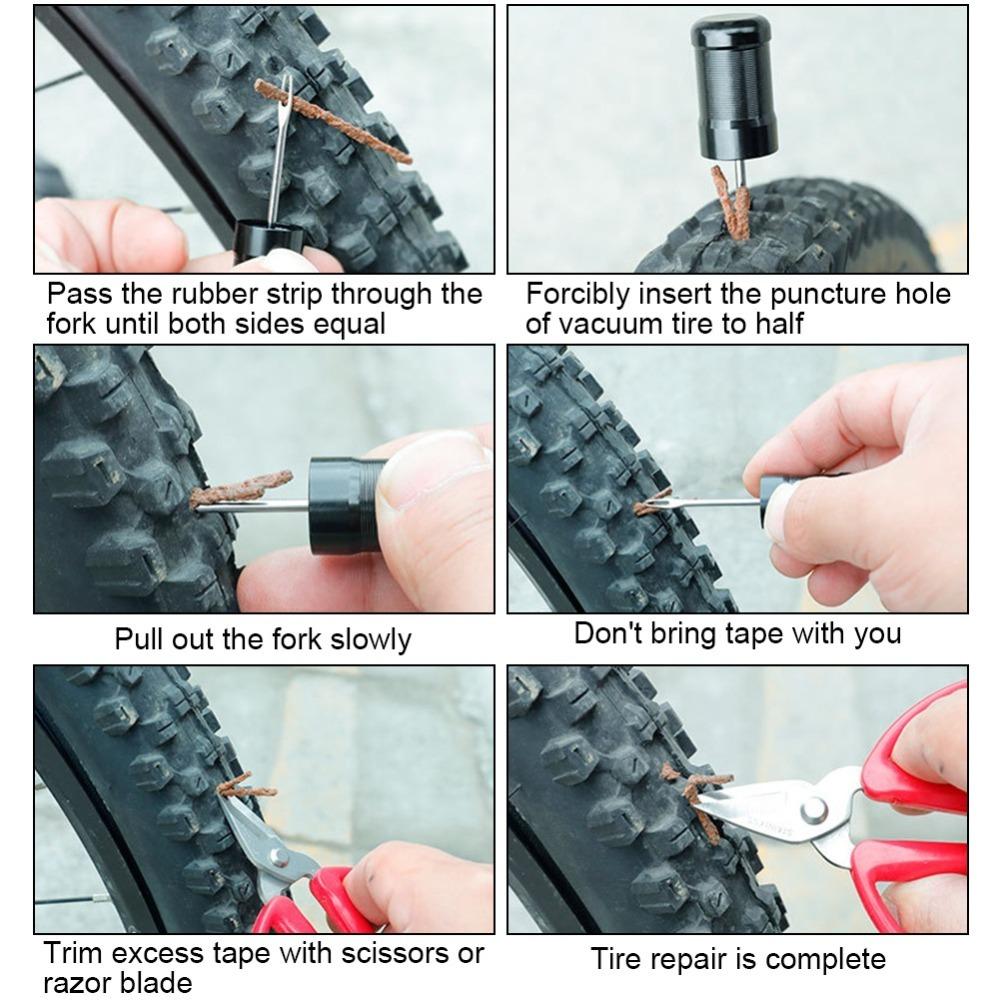 Pass the rubber strip through the fork until both sides equal

Forcibly insert the puncture hole of vacuum tire to half

Pull out the fork slowly

Don't bring tape with you

Trim excess tape with scissors or razor blade

Tire repair is complete