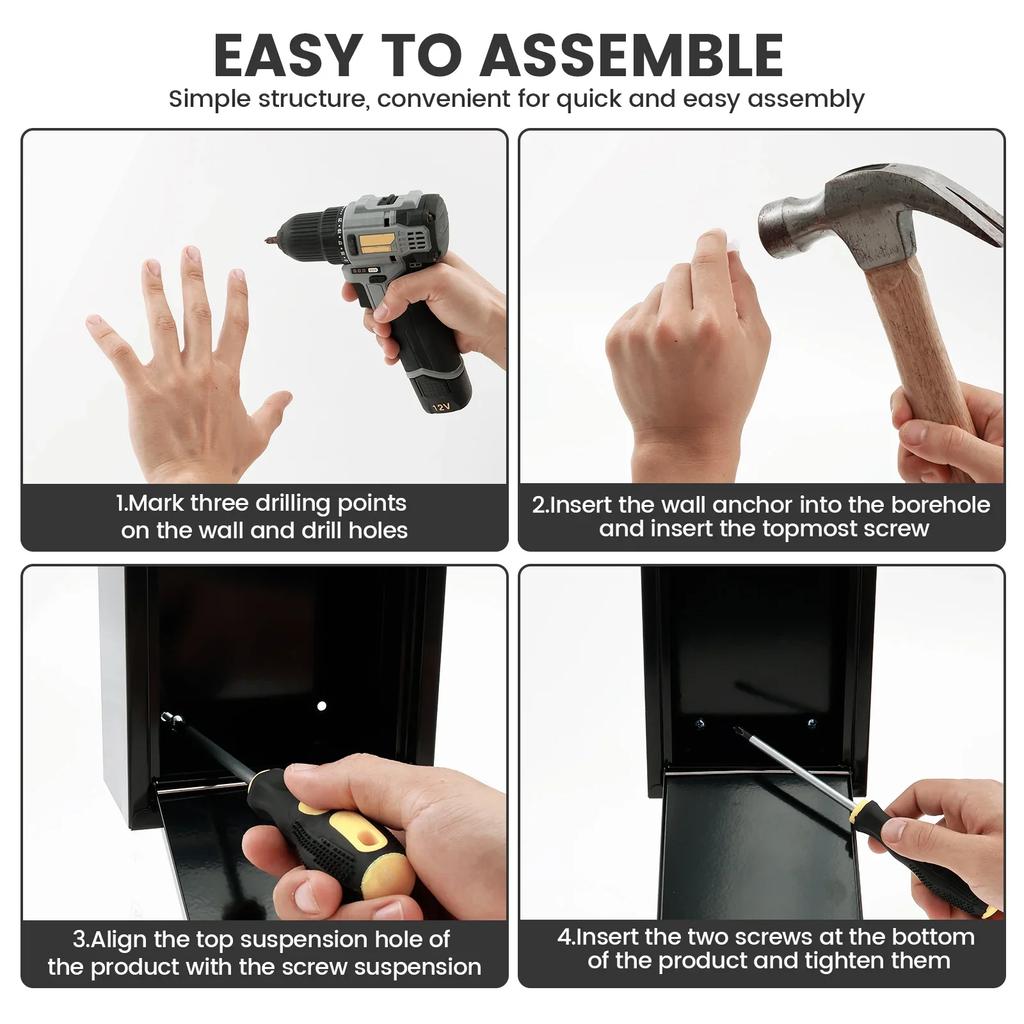 EASY TO ASSEMBLE
Simple structure, convenient for quick and easy assembly

12V

1.Mark three drilling points on the wall and drill holes

2.Insert the wall anchor into the borehole and insert the topmost screw

3.Align the top suspension hole of the product with the screw suspension

4.Insert the two screws at the bottom of the product and tighten them