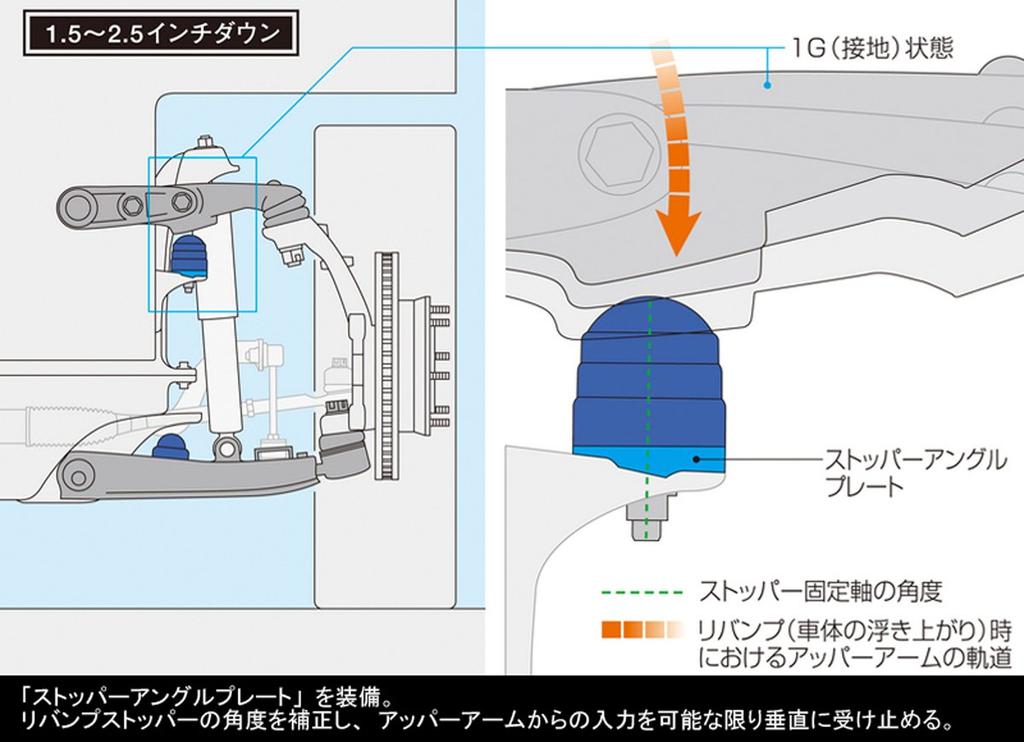 1.5〜2.5インチダウン

1G（接地）状態

ストッパーアングルプレート

ストッパー固定軸の角度

リバンプ（車体の浮き上がり）時におけるアッパーアームの軌道

「ストッパーアングルプレート」を装備。
リバンプストッパーの角度を補正し、アッパーアームからの入力を可能な限り垂直に受け止める。