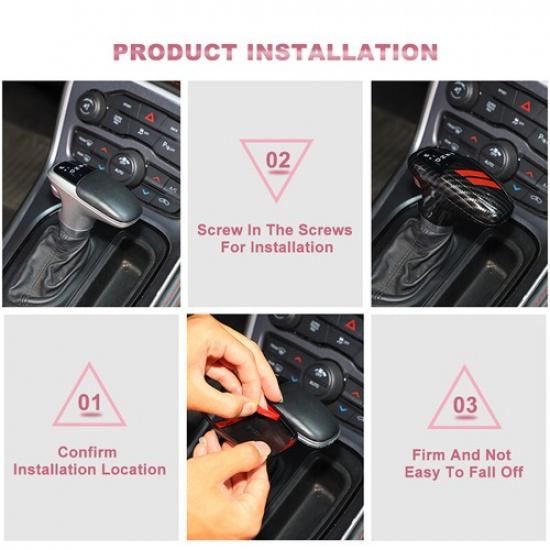 PRODUCT INSTALLATION

02

Screw In The Screws For Installation

01

Confirm Installation Location

03

Firm And Not Easy To Fall Off