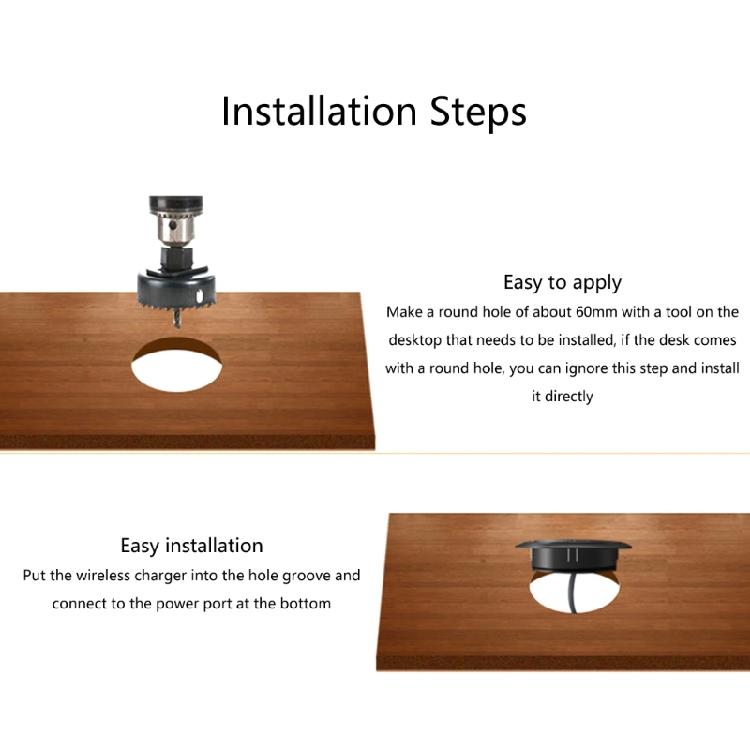 Installation Steps

Easy to apply

Make a round hole of about 60mm with a tool on the desktop that needs to be installed, if the desk comes with a round hole, you can ignore this step and install it directly

Easy installation

Put the wireless charger into the hole groove and connect to the power port at the bottom