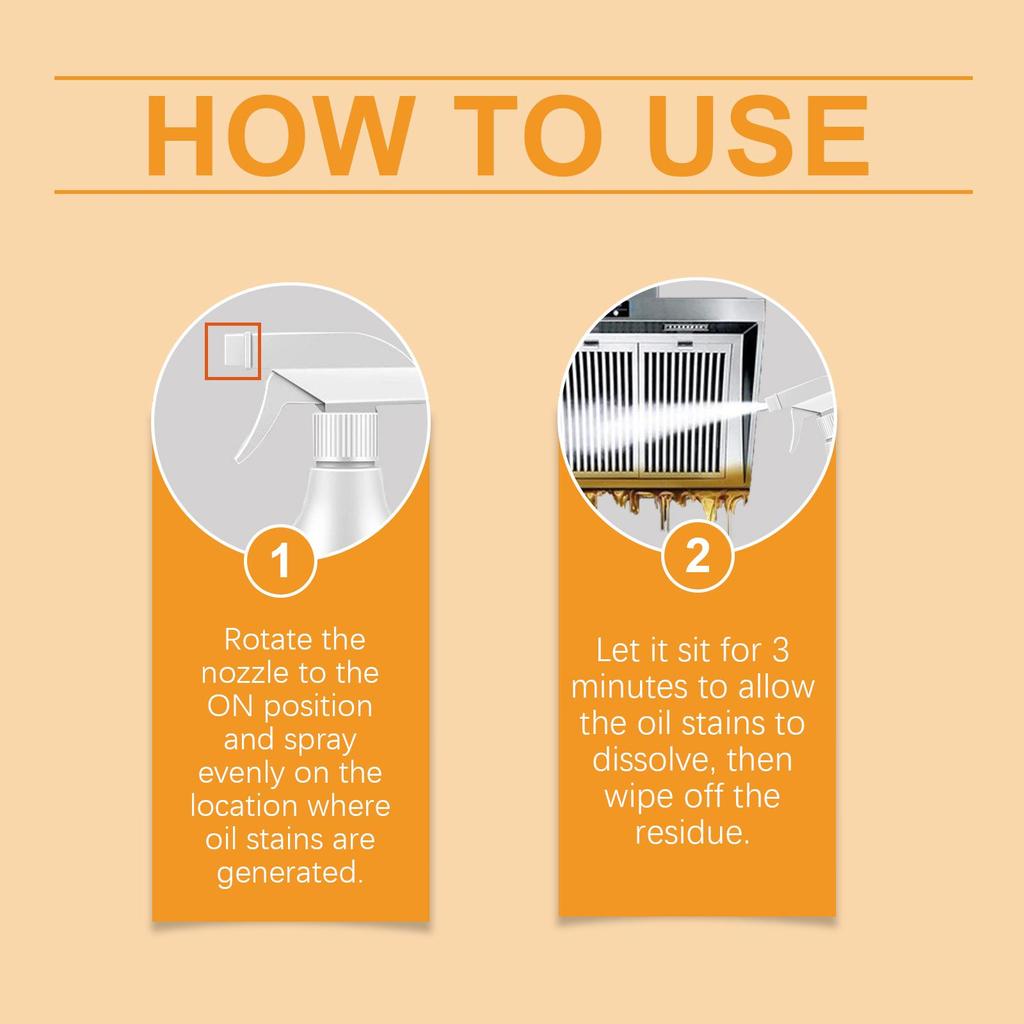 HOW TO USE

1

Rotate the nozzle to the ON position and spray evenly on the location where oil stains are generated.

2

Let it sit for 3 minutes to allow the oil stains to dissolve, then wipe off the residue.