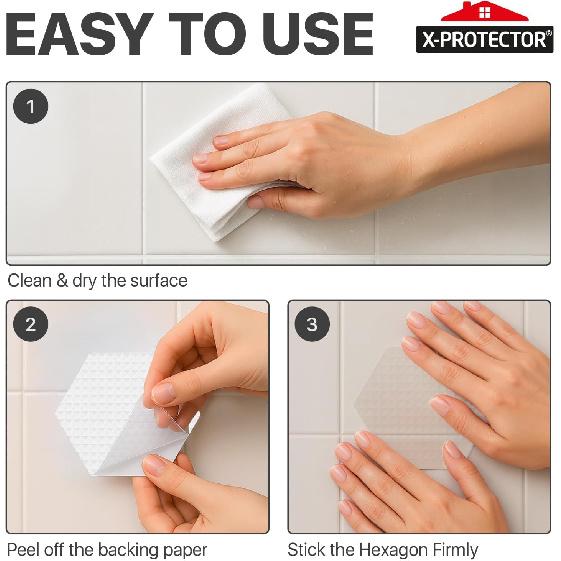 EASY TO USE

X-PROTECTOR®

1

Clean & dry the surface

2

Peel off the backing paper

3

Stick the Hexagon Firmly