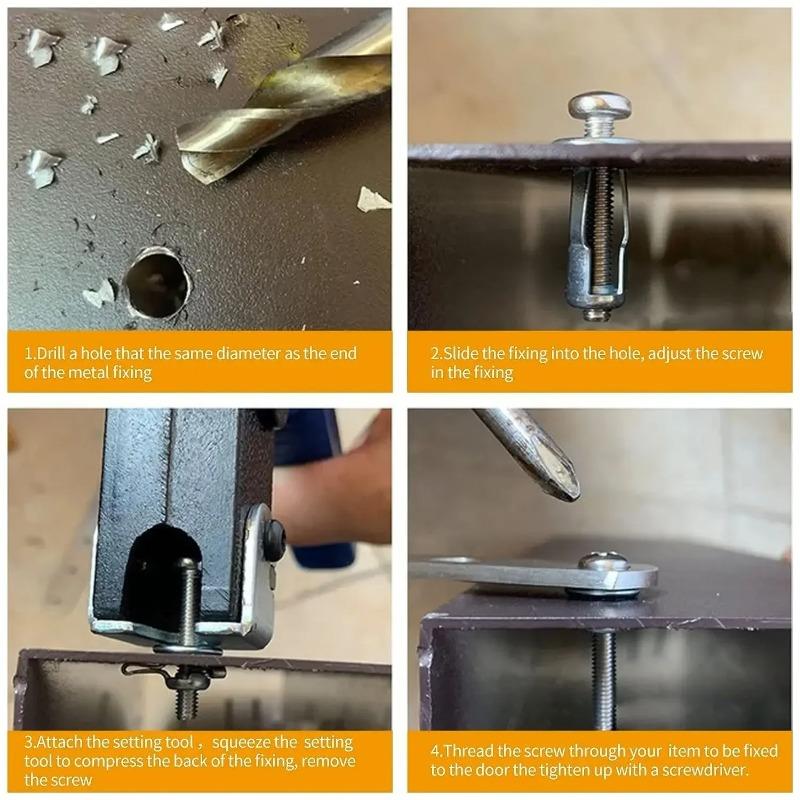 1.Drill a hole that the same diameter as the end of the metal fixing

2.Slide the fixing into the hole, adjust the screw in the fixing

3.Attach the setting tool， squeeze the setting tool to compress the back of the fixing, remove the screw

4.Thread the screw through your item to be fixed to the door the tighten up with a screwdriver.