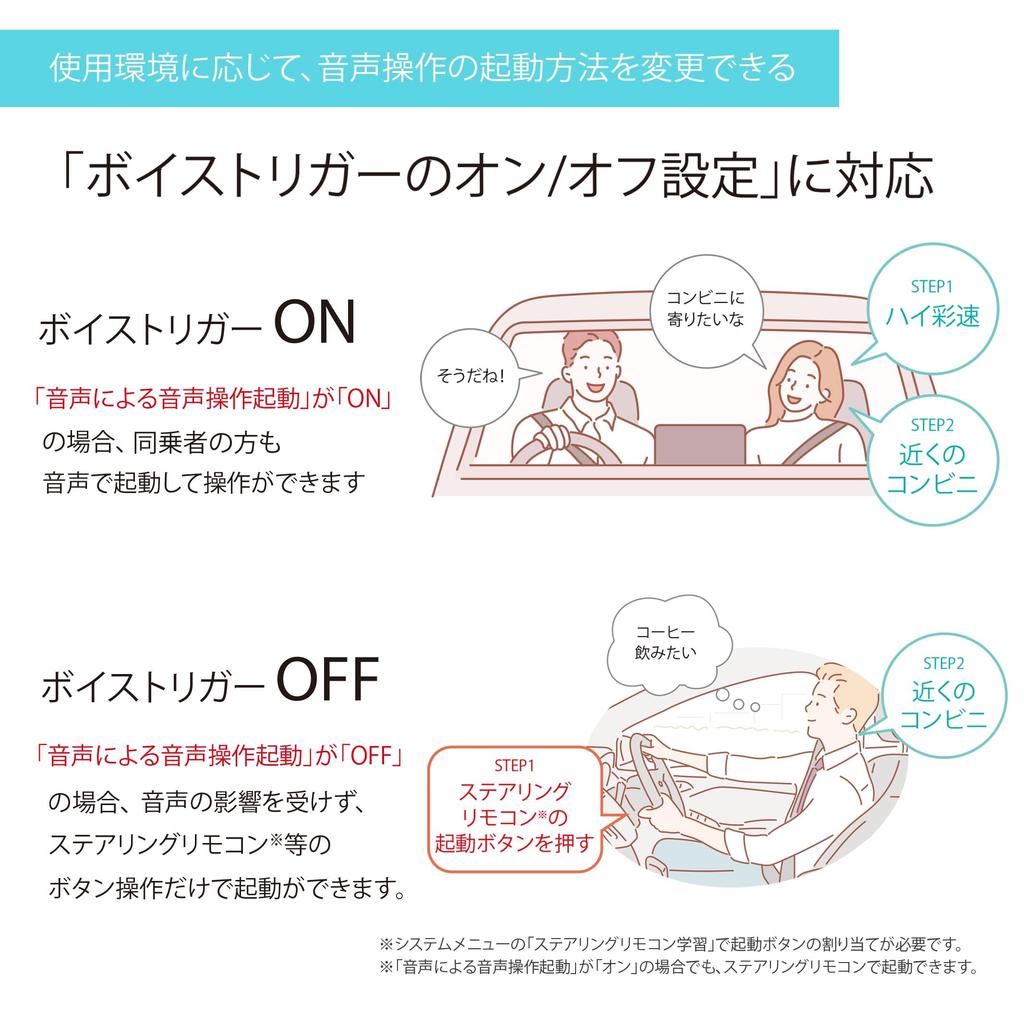 使用環境に応じて、音声操作の起動方法を変更できる

「ボイストリガーのオン/オフ設定」に対応

ボイストリガー ON

「音声による音声操作起動」が「ON」の場合、同乗者の方も音声で起動して操作ができます

そうだね!

コンビニに寄りたいな

STEP1
ハイ彩速

STEP2
近くのコンビニ

ボイストリガー OFF

「音声による音声操作起動」が「OFF」の場合、音声の影響を受けず、ステアリングリモコン※等のボタン操作だけで起動ができます。

コーヒー飲みたい

STEP1
ステアリングリモコン※の起動ボタンを押す

STEP2
近くのコンビニ

※システムメニューの「ステアリングリモコン学習」で起動ボタンの割り当てが必要です。
※「音声による音声操作起動」が「オン」の場合でも、ステアリングリモコンで起動できます。