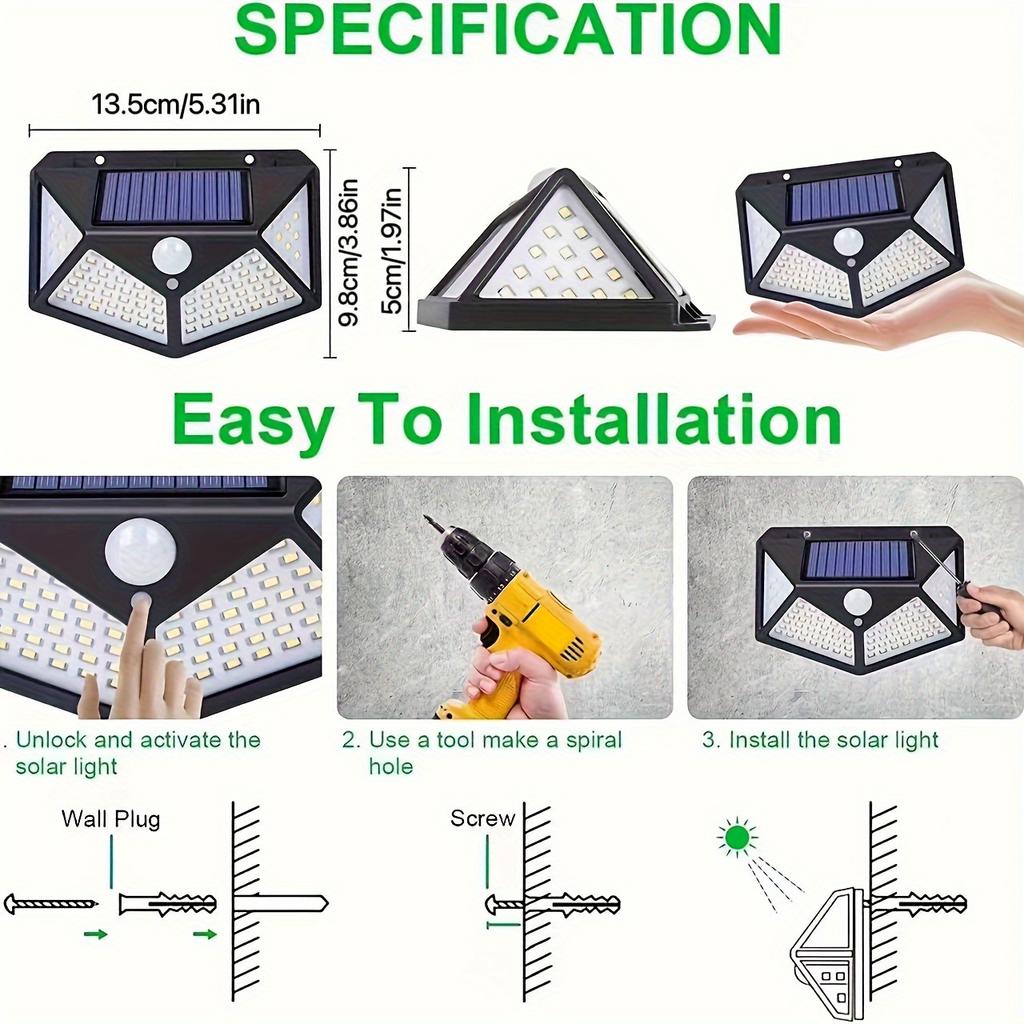 SPECIFICATION

13.5cm/5.31in

9.8cm/3.86in

5cm/1.97in

Easy To Installation

. Unlock and activate the solar light

2. Use a tool make a spiral hole

3. Install the solar light

Wall Plug

Screw