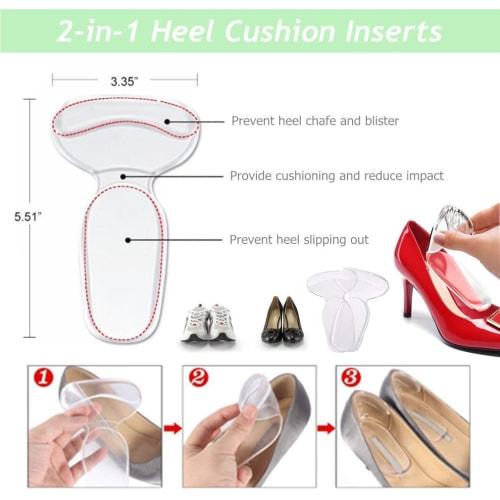 2-in-1 Heel Cushion Inserts

3.35"

5.51"

Prevent heel chafe and blister

Provide cushioning and reduce impact

Prevent heel slipping out

1

2

3