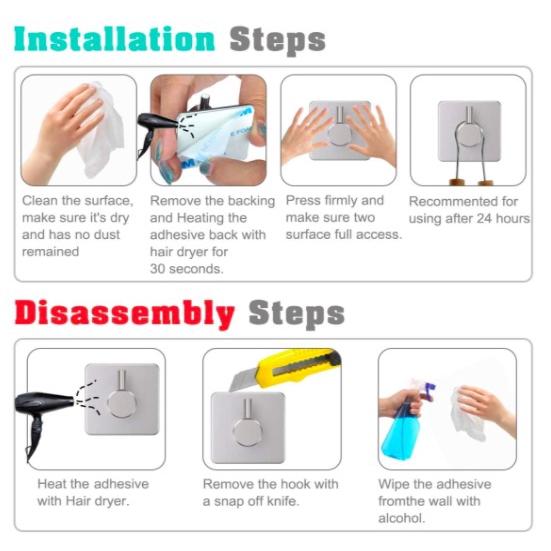 Installation Steps

Clean the surface, make sure it's dry and has no dust remained

Remove the backing and Heating the adhesive back with hair dryer for 30 seconds.

Press firmly and make sure two surface full access.

Recommented for using after 24 hours

Disassembly Steps

Heat the adhesive with Hair dryer.

Remove the hook with a snap off knife.

Wipe the adhesive fromthe wall with alcohol.