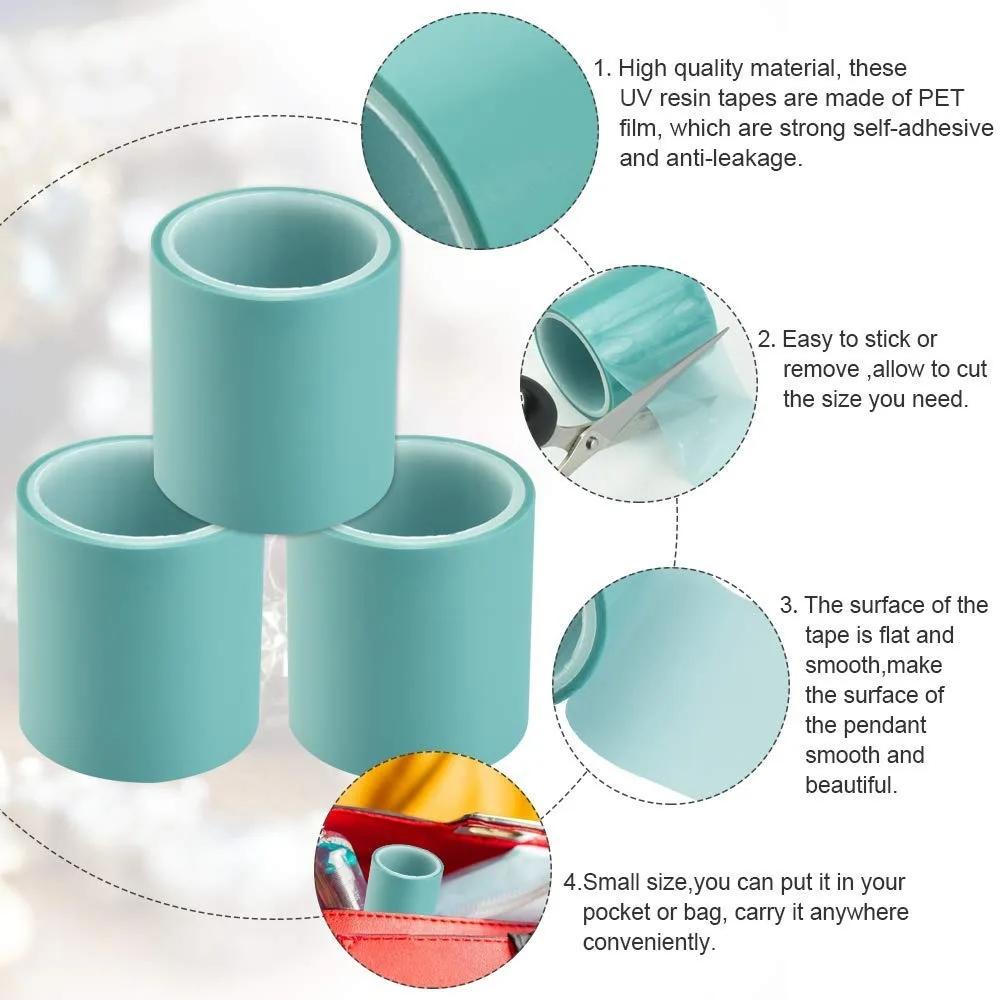 1. High quality material, these UV resin tapes are made of PET film, which are strong self-adhesive and anti-leakage.

2. Easy to stick or remove ,allow to cut the size you need.

3. The surface of the tape is flat and smooth,make the surface of the pendant smooth and beautiful.

4.Small size,you can put it in your pocket or bag, carry it anywhere conveniently.