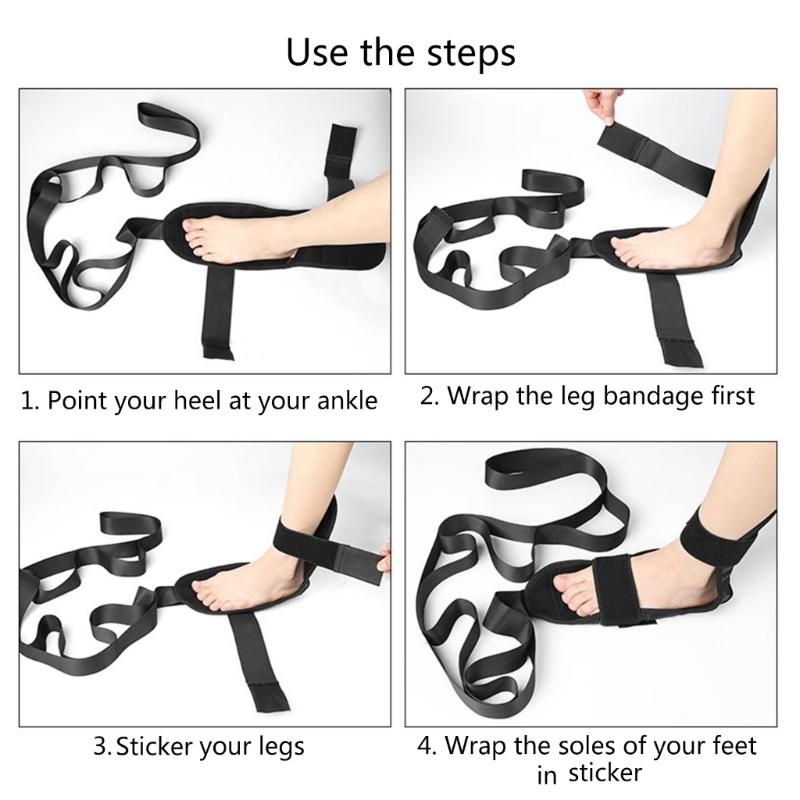 Use the steps

1. Point your heel at your ankle

2. Wrap the leg bandage first

3. Sticker your legs

4. Wrap the soles of your feet in sticker