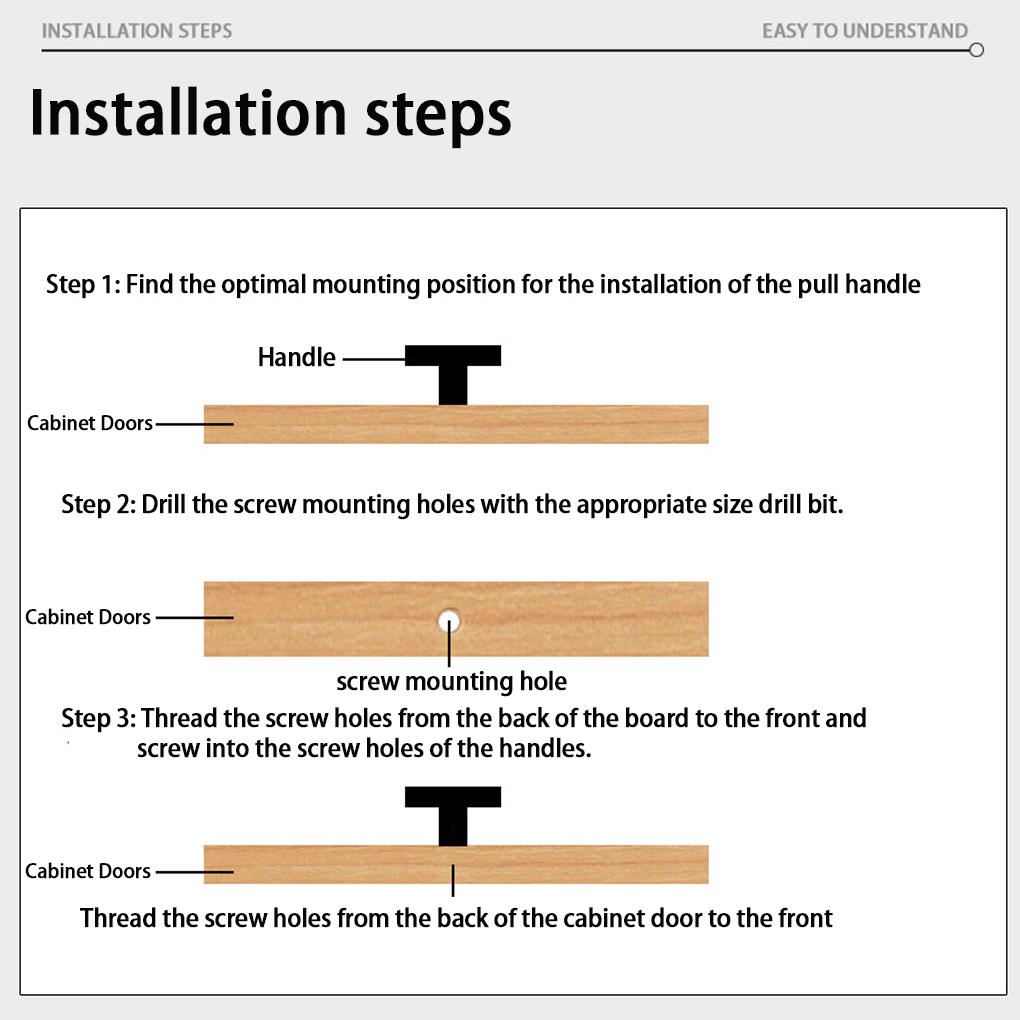 INSTALLATION STEPS

EASY TO UNDERSTAND

Installation steps

Step 1: Find the optimal mounting position for the installation of the pull handle

Handle

Cabinet Doors

Step 2: Drill the screw mounting holes with the appropriate size drill bit.

Cabinet Doors

screw mounting hole

Step 3: Thread the screw holes from the back of the board to the front and screw into the screw holes of the handles.

Cabinet Doors

Thread the screw holes from the back of the cabinet door to the front