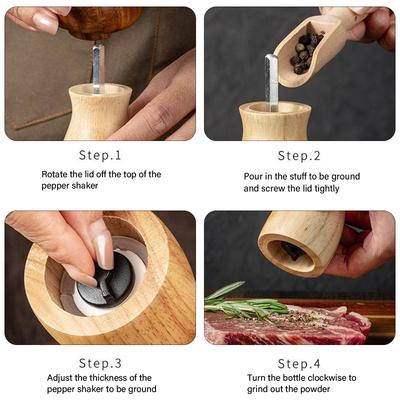 Step.1

Rotate the lid off the top of the pepper shaker

Step.2

Pour in the stuff to be ground and screw the lid tightly

Step.3

Adjust the thickness of the pepper shaker to be ground

Step.4

Turn the bottle clockwise to grind out the powder