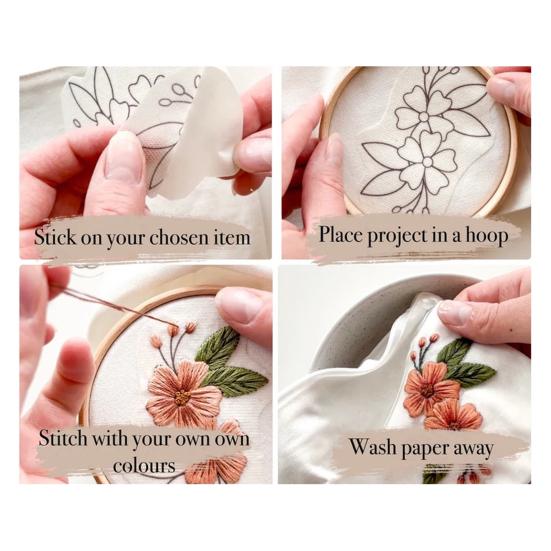 Stick on your chosen item

Place project in a hoop

Stitch with your own own colours

Wash paper away