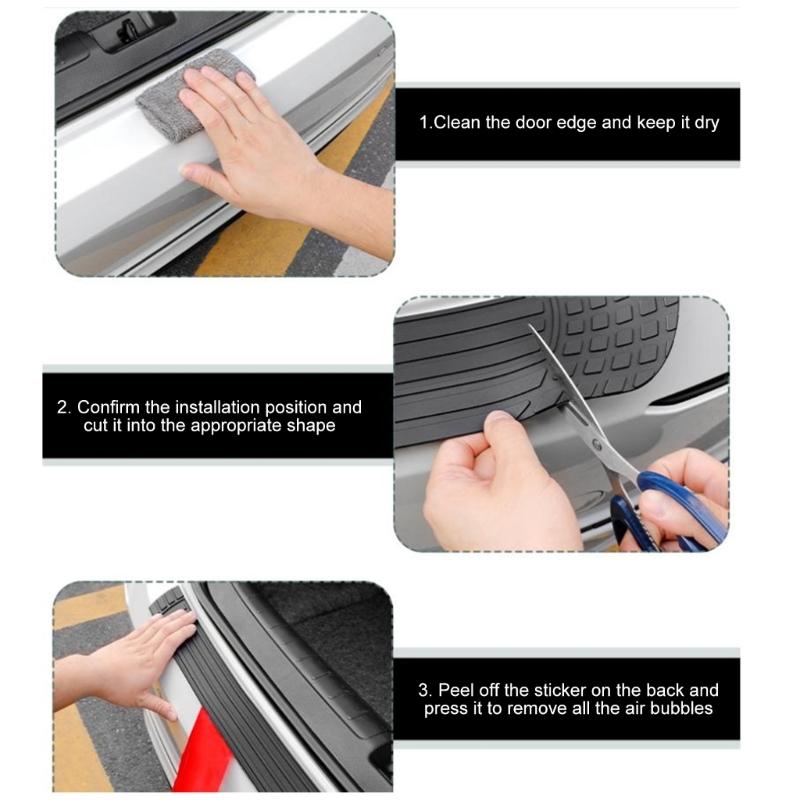 1.Clean the door edge and keep it dry

2. Confirm the installation position and cut it into the appropriate shape

3. Peel off the sticker on the back and press it to remove all the air bubbles