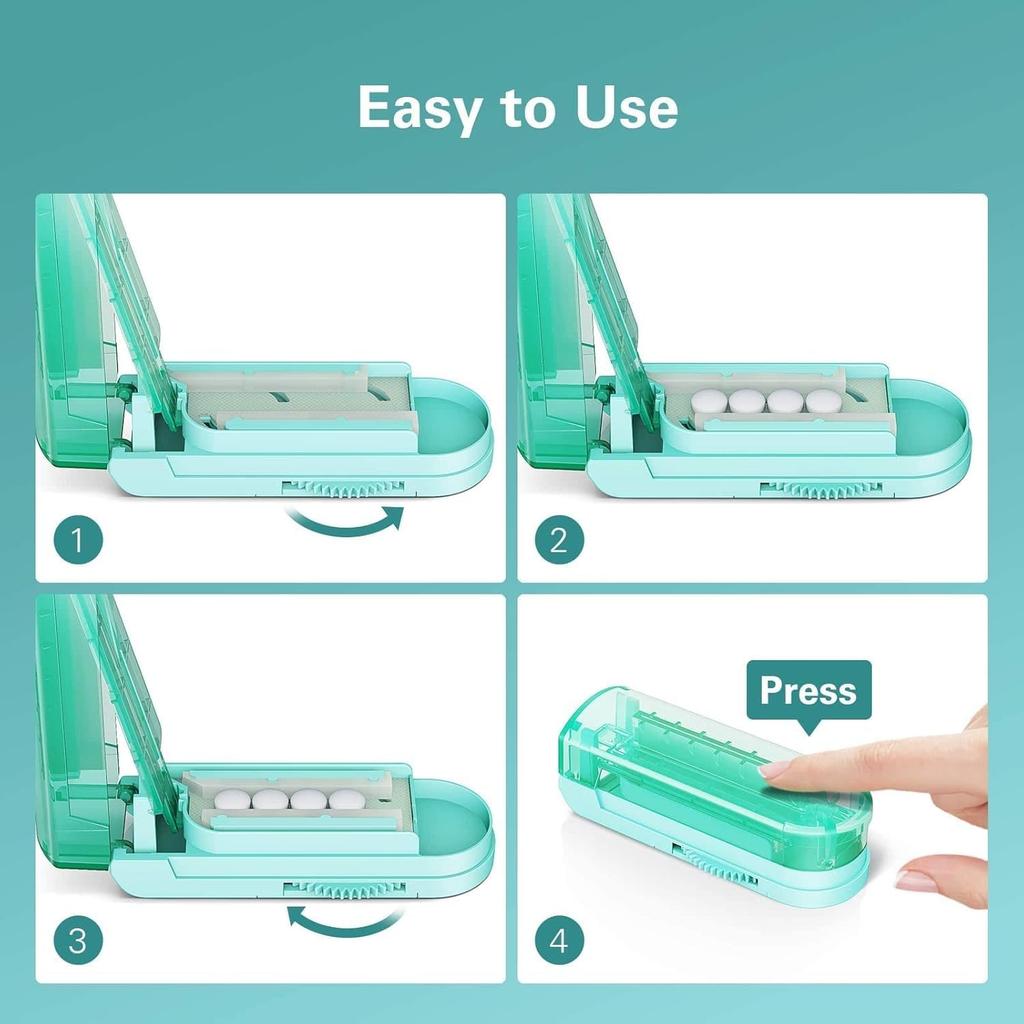 Easy to Use

1

2

3

Press

4