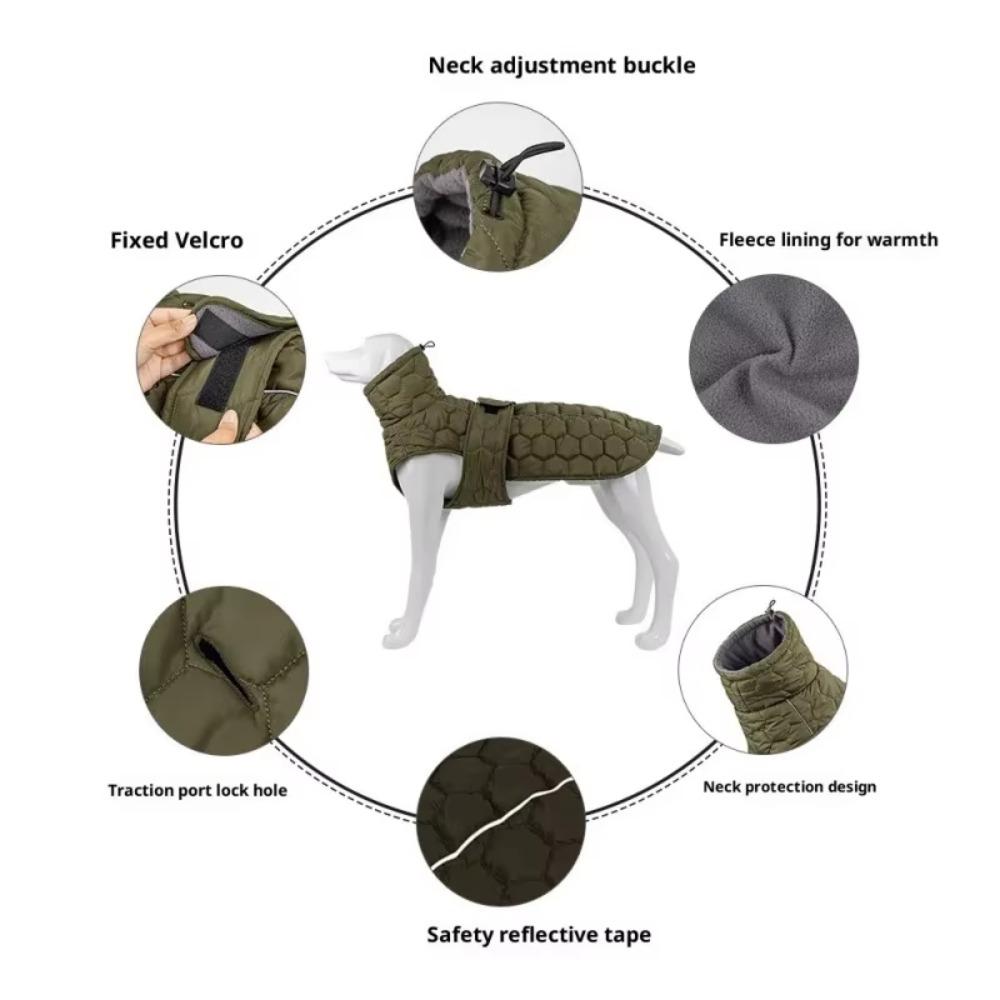 Neck adjustment buckle

Fixed Velcro

Fleece lining for warmth

Traction port lock hole

Neck protection design

Safety reflective tape