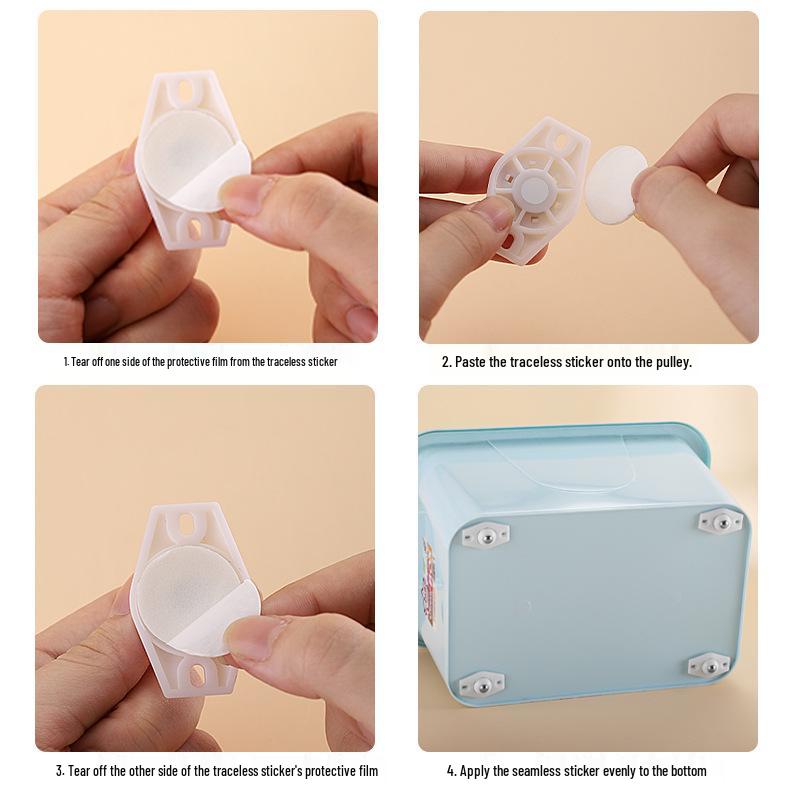 1. Tear off one side of the protective film from the traceless sticker

2. Paste the traceless sticker onto the pulley.

3. Tear off the other side of the traceless sticker's protective film

4. Apply the seamless sticker evenly to the bottom