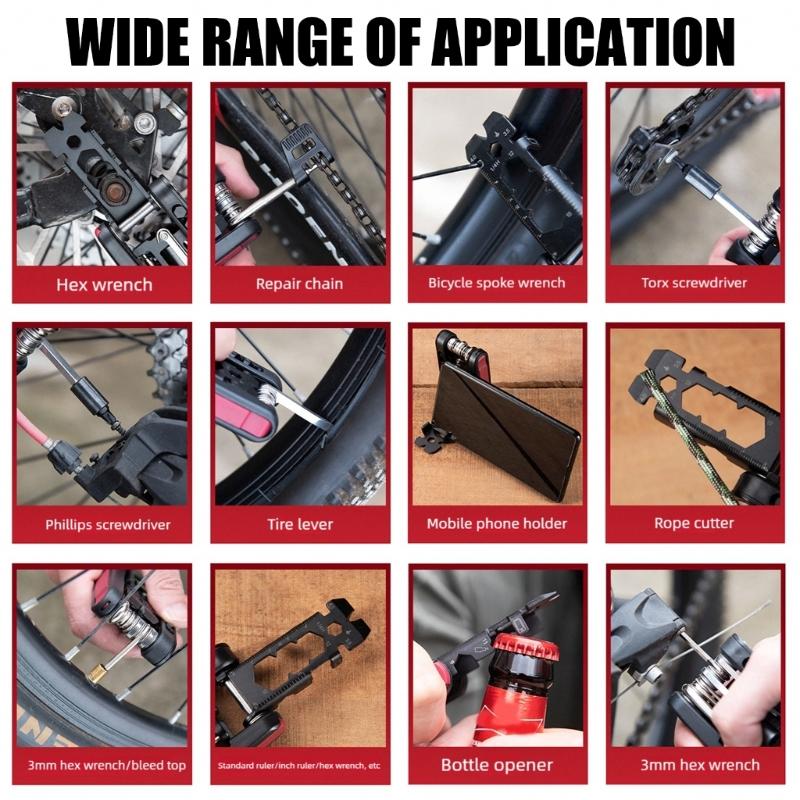 WIDE RANGE OF APPLICATION

Hex wrench

Repair chain

Bicycle spoke wrench

Torx screwdriver

Phillips screwdriver

Tire lever

Mobile phone holder

Rope cutter

3mm hex wrench/bleed top

Standard ruler/inch ruler/hex wrench, etc

Bottle opener

3mm hex wrench