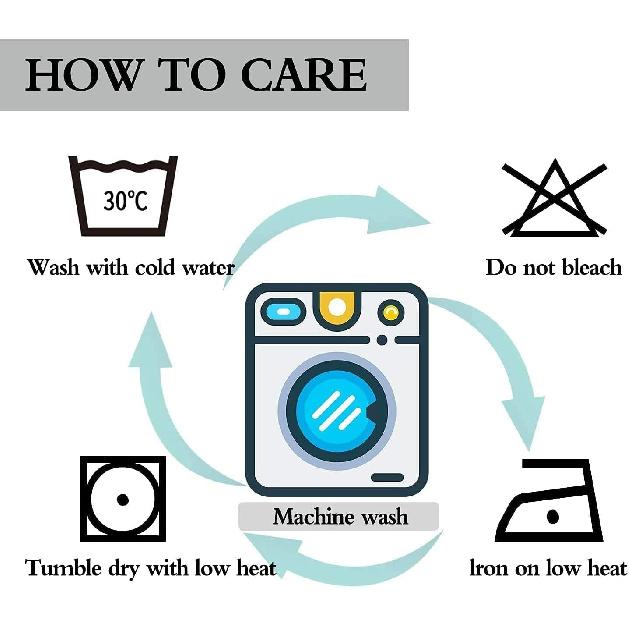 HOW TO CARE

30°C

Wash with cold water

Do not bleach

Machine wash

Tumble dry with low heat

Iron on low heat