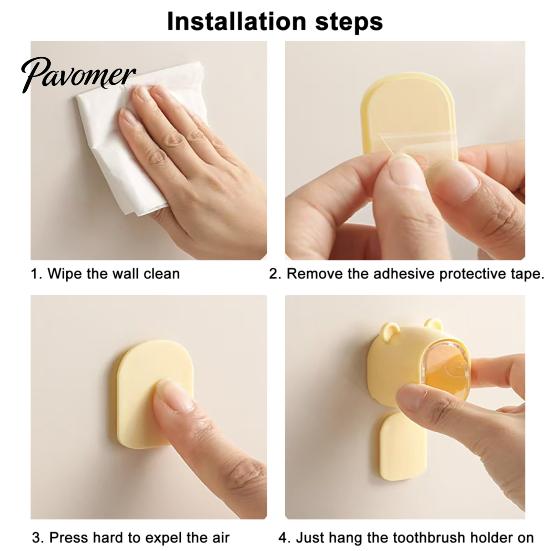 Installation steps

Pavomer

1. Wipe the wall clean

2. Remove the adhesive protective tape.

3. Press hard to expel the air

4. Just hang the toothbrush holder on