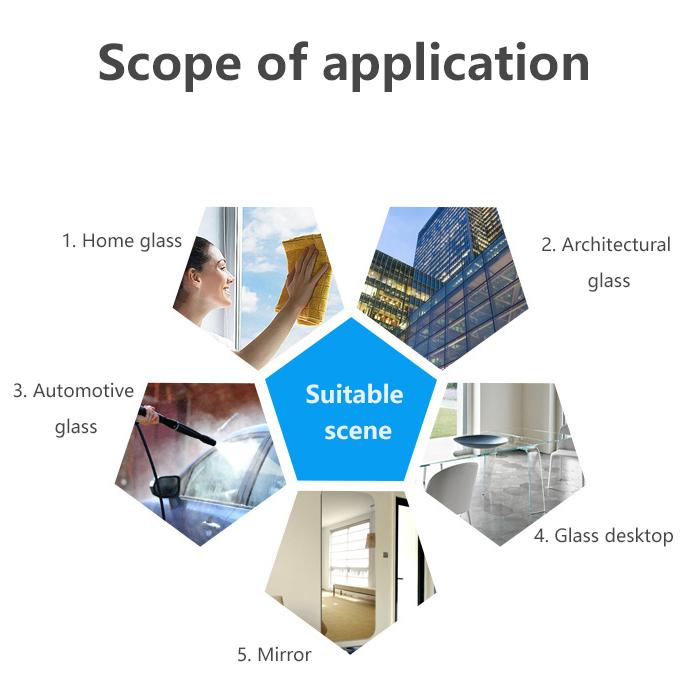 Scope of application

1. Home glass

2. Architectural glass

Suitable scene

3. Automotive glass

4. Glass desktop

5. Mirror