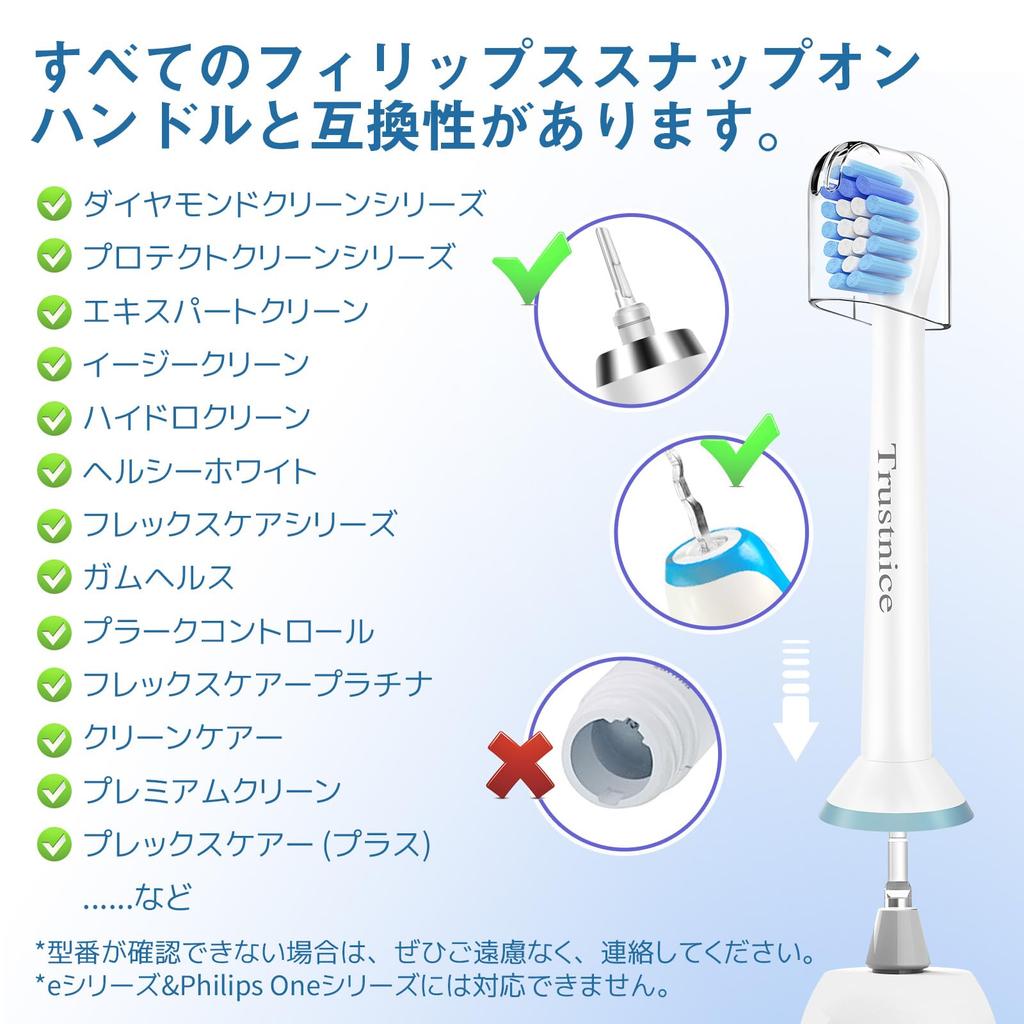 すべてのフィリップススナップオンハンドルと互換性があります。

ダイヤモンドクリーンシリーズ
プロテクトクリーンシリーズ
エキスパートクリーン
イージークリーン
ハイドロクリーン
ヘルシーホワイト
フレックスケアシリーズ
ガムヘルス
プラークコントロール
フレックスケアープラチナ
クリーンケアー
プレミアムクリーン
プレックスケアー (プラス)
......など

Trustnice

*型番が確認できない場合は、ぜひご遠慮なく、連絡してください。
*eシリーズ&Philips Oneシリーズには対応できません。