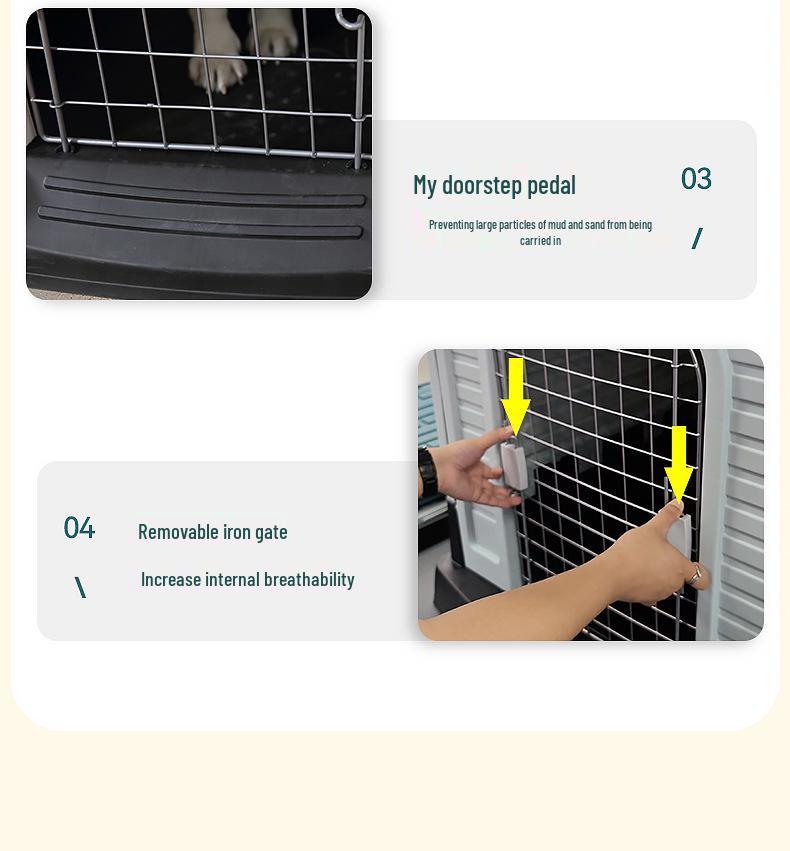 My doorstep pedal

03

Preventing large particles of mud and sand from being carried in

/

04

Removable iron gate

\

Increase internal breathability